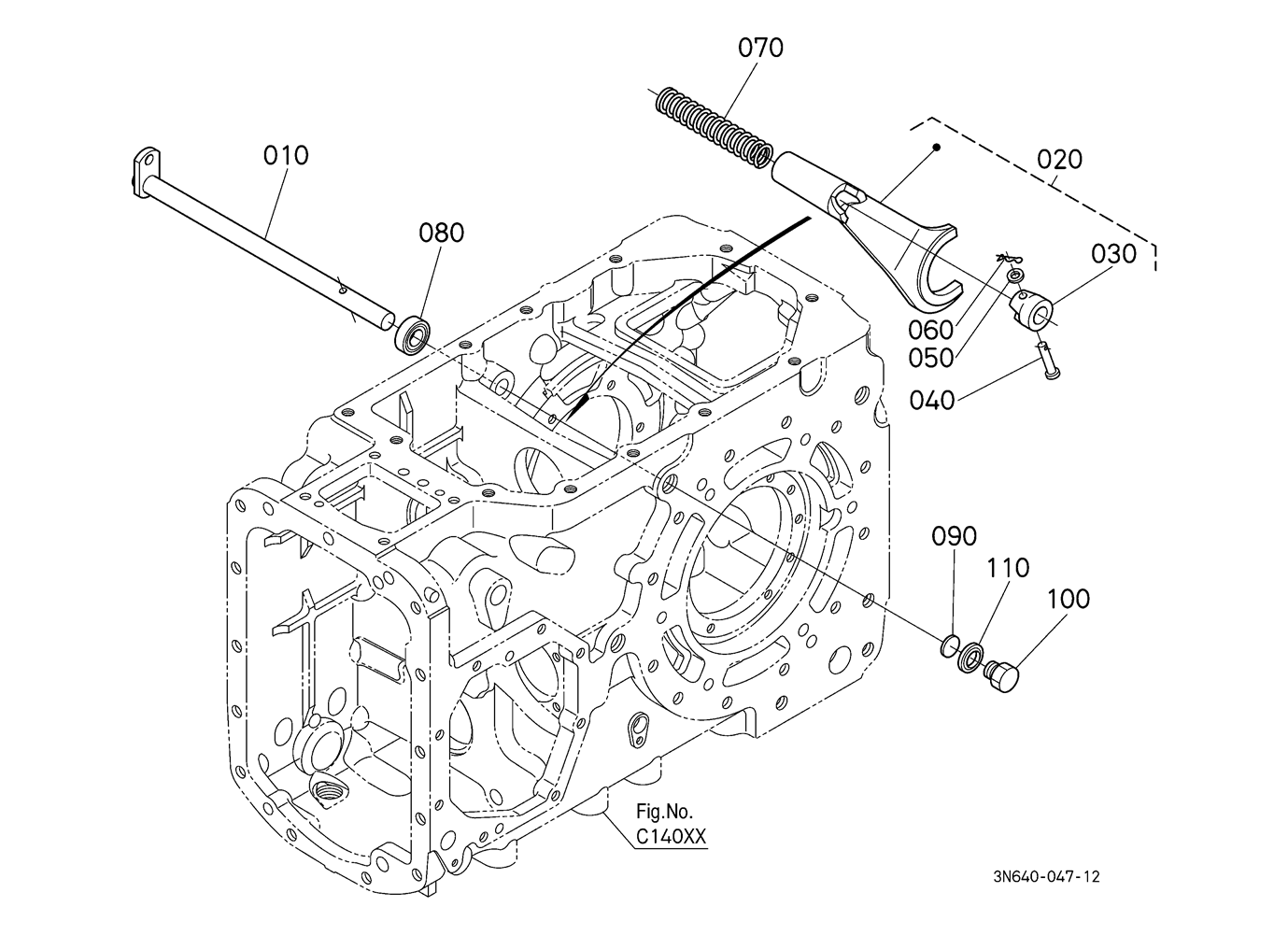 070

010

020

080

030

060

050

040

090

110

100

Fig.No.
C140XX

3N640-047-12