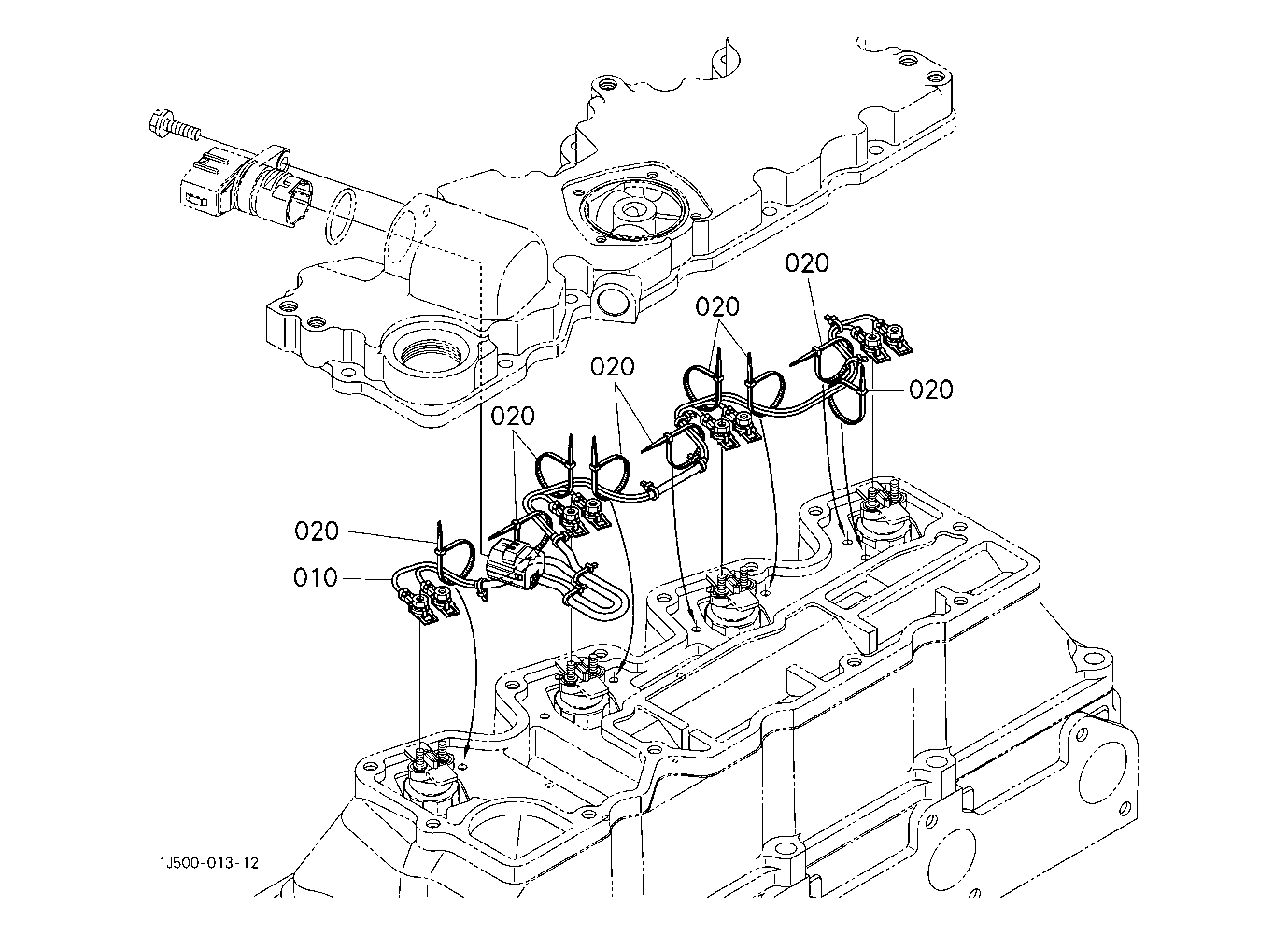 020
020
020
020
020
020
010
1J500-013-12