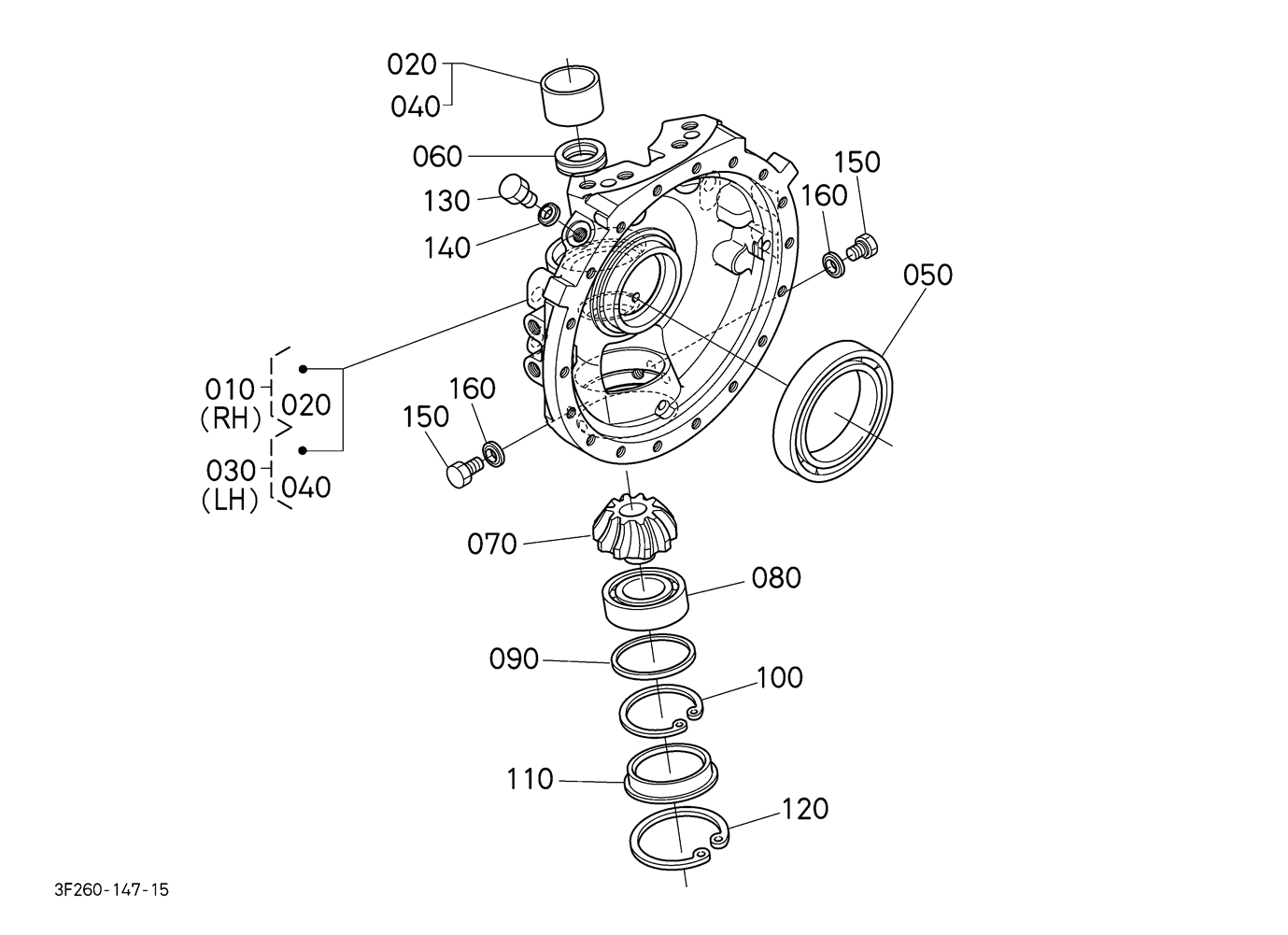 020
040
060
130
140
150
160
050
010
(RH)
020
030
(LH)
040
160
150
070
080
090
100
110
120
3F260-147-15