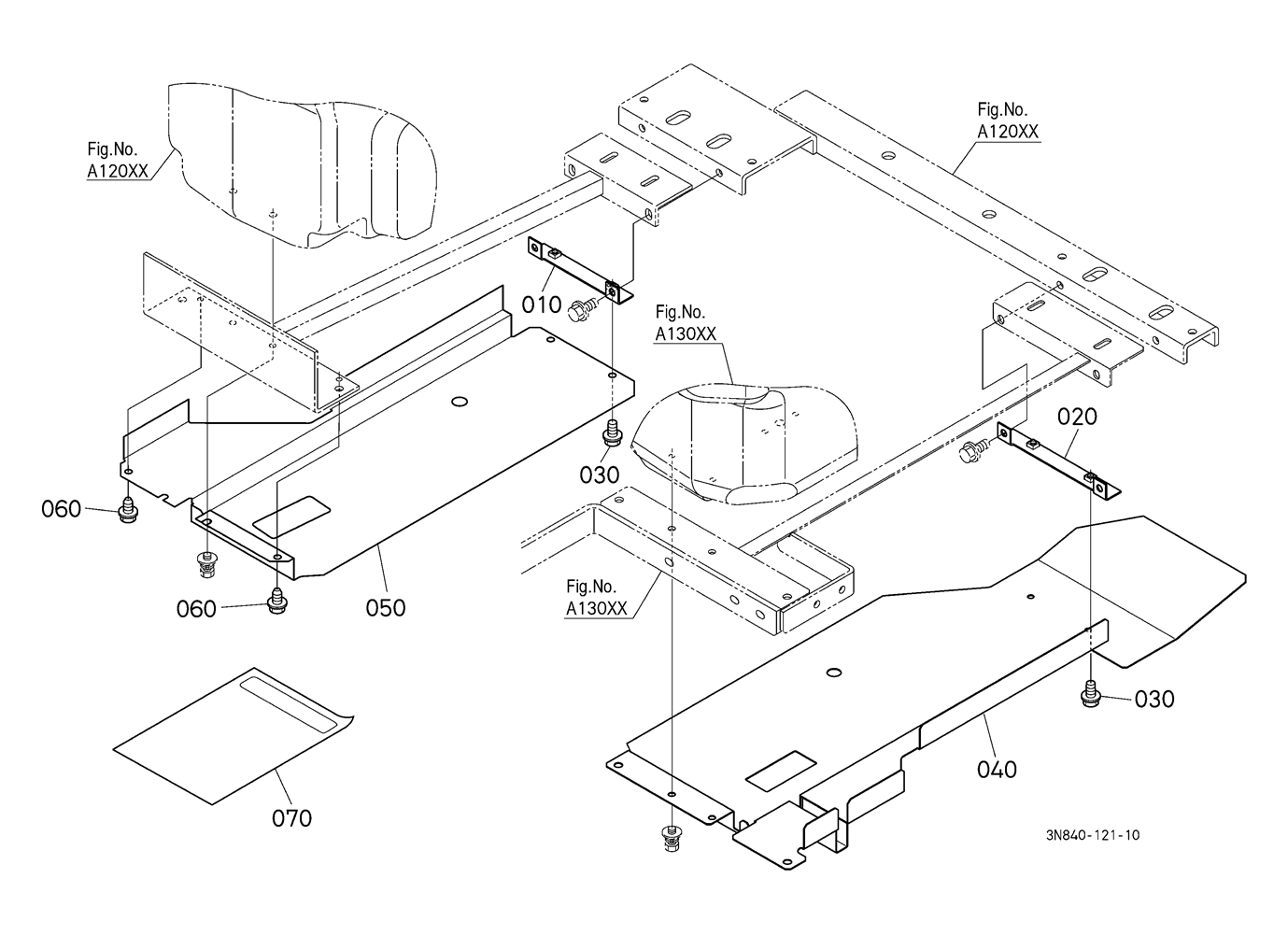 Fig.No.
A120XX

Fig.No.
A120XX

010

Fig.No.
A130XX

020

030

060

060

050

Fig.No.
A130XX

030

040

070

3N840-121-10