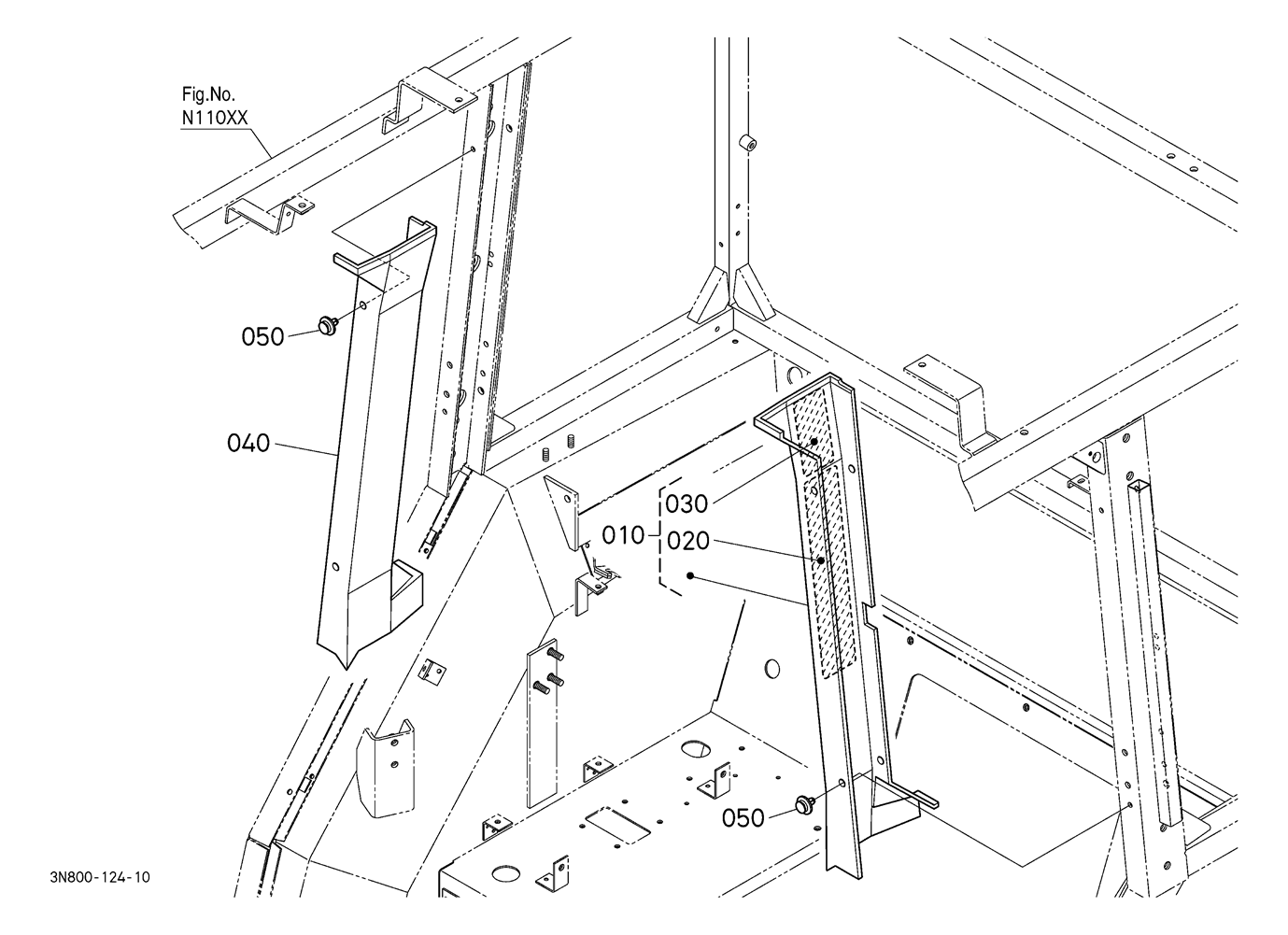 Fig.No.
N110XX

050

040

030

010

020

050

3N800-124-10