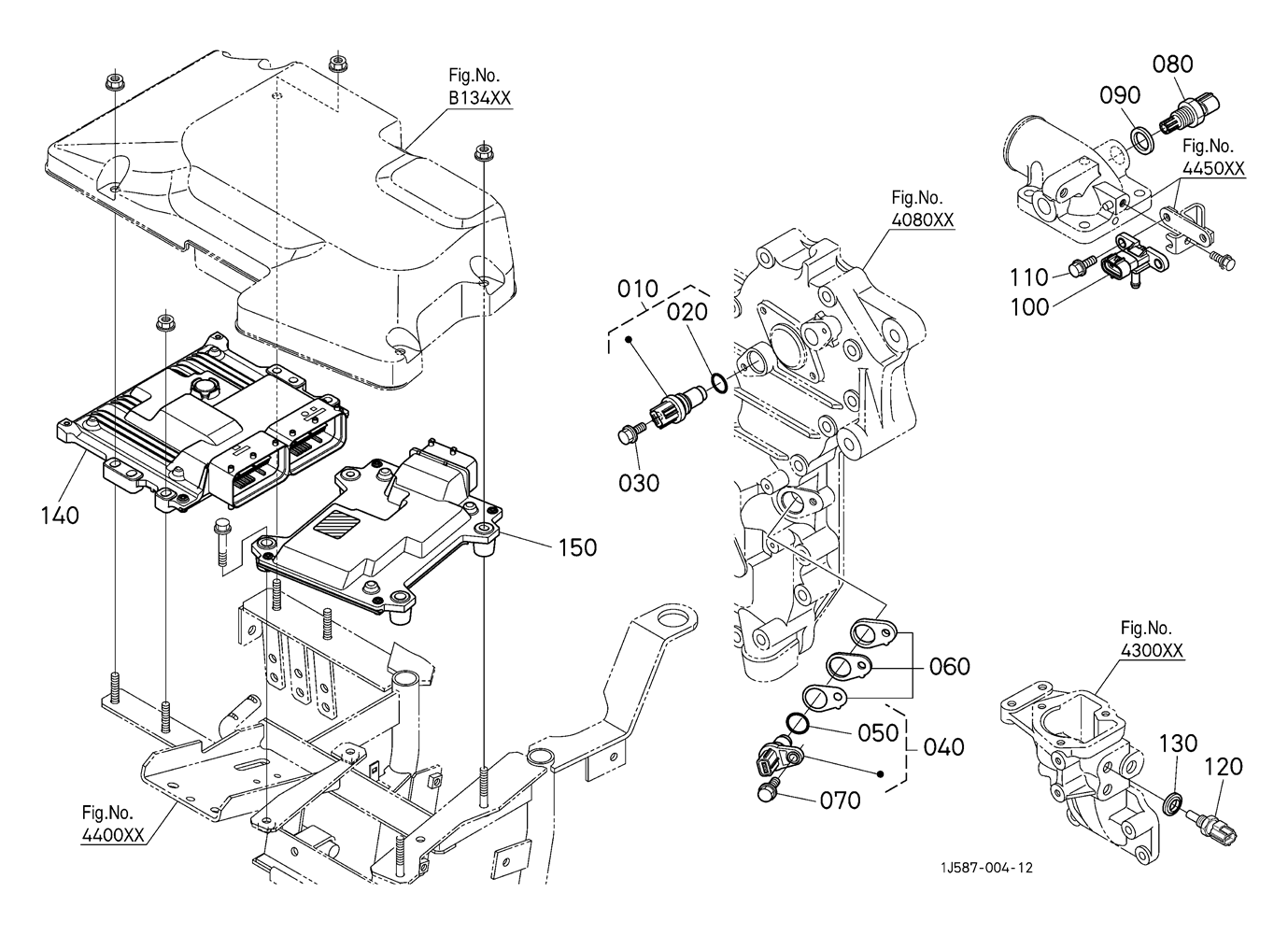 Fig.No.
B134XX

080
090
Fig.No.
4450XX

Fig.No.
4080XX

110
100

010
020

030

140

150

060

050
040

070

Fig.No.
4300XX

130
120

Fig.No.
4400XX

1J587-004-12