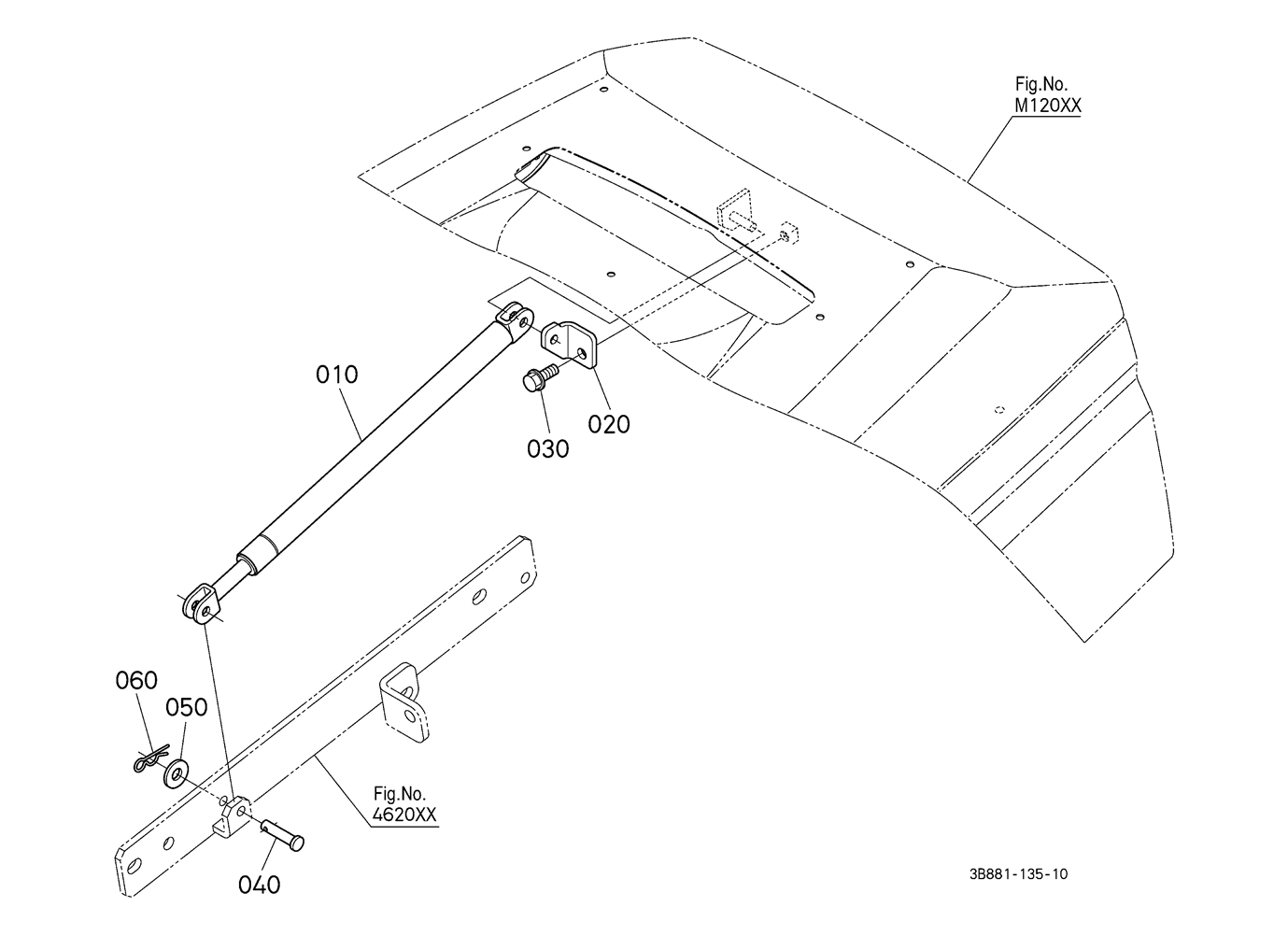 Fig.No.
M120XX

010

020

030

060

050

Fig.No.
4620XX

040

3B881-135-10