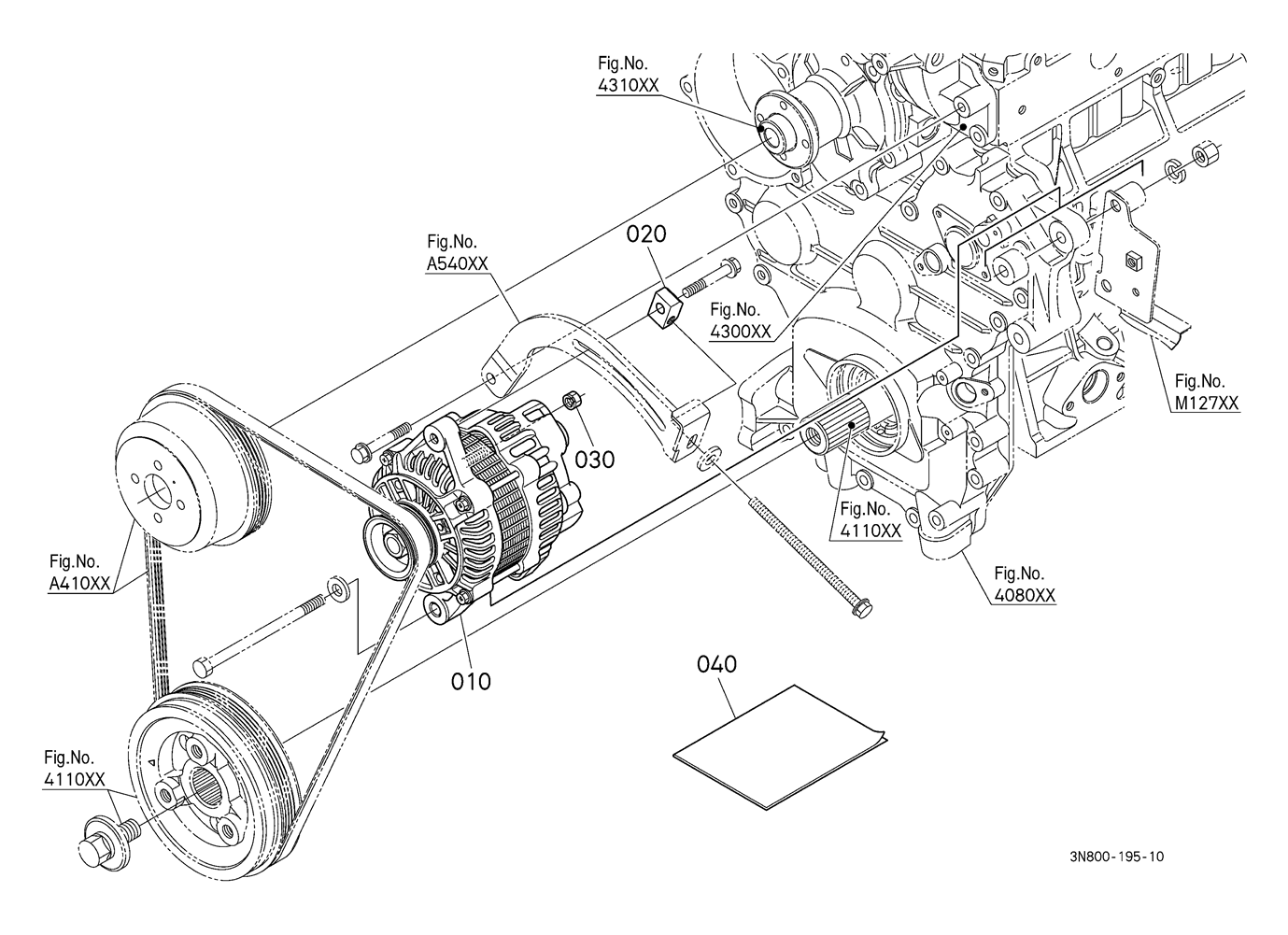 Fig.No.
4310XX

Fig.No.
A540XX

020

Fig.No.
4300XX

Fig.No.
M127XX

030

Fig.No.
4110XX

Fig.No.
4080XX

Fig.No.
A410XX

010

040

Fig.No.
4110XX

3N800-195-10