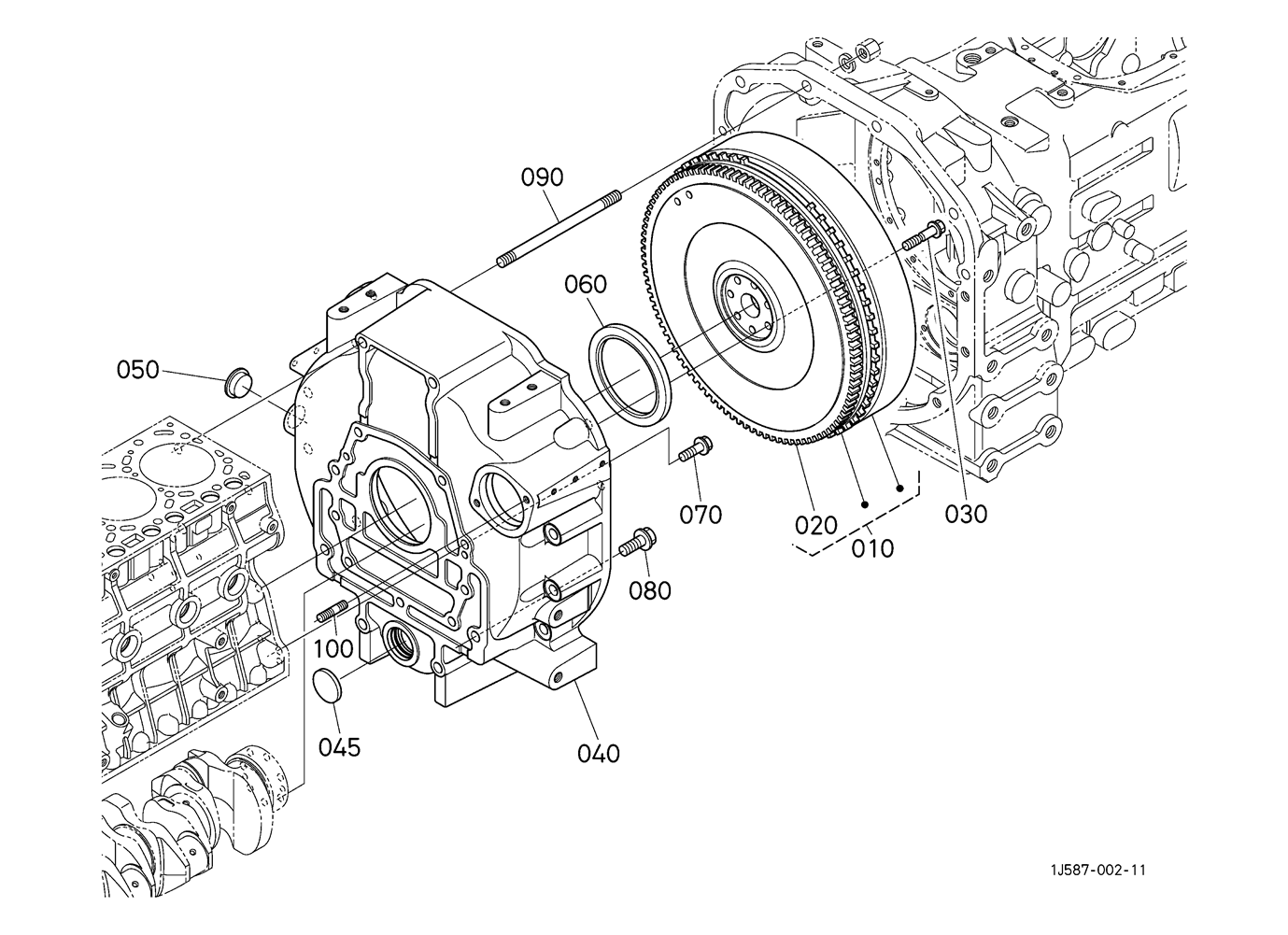 090
060
050
070
020
010
030
080
100
045
040
1J587-002-11