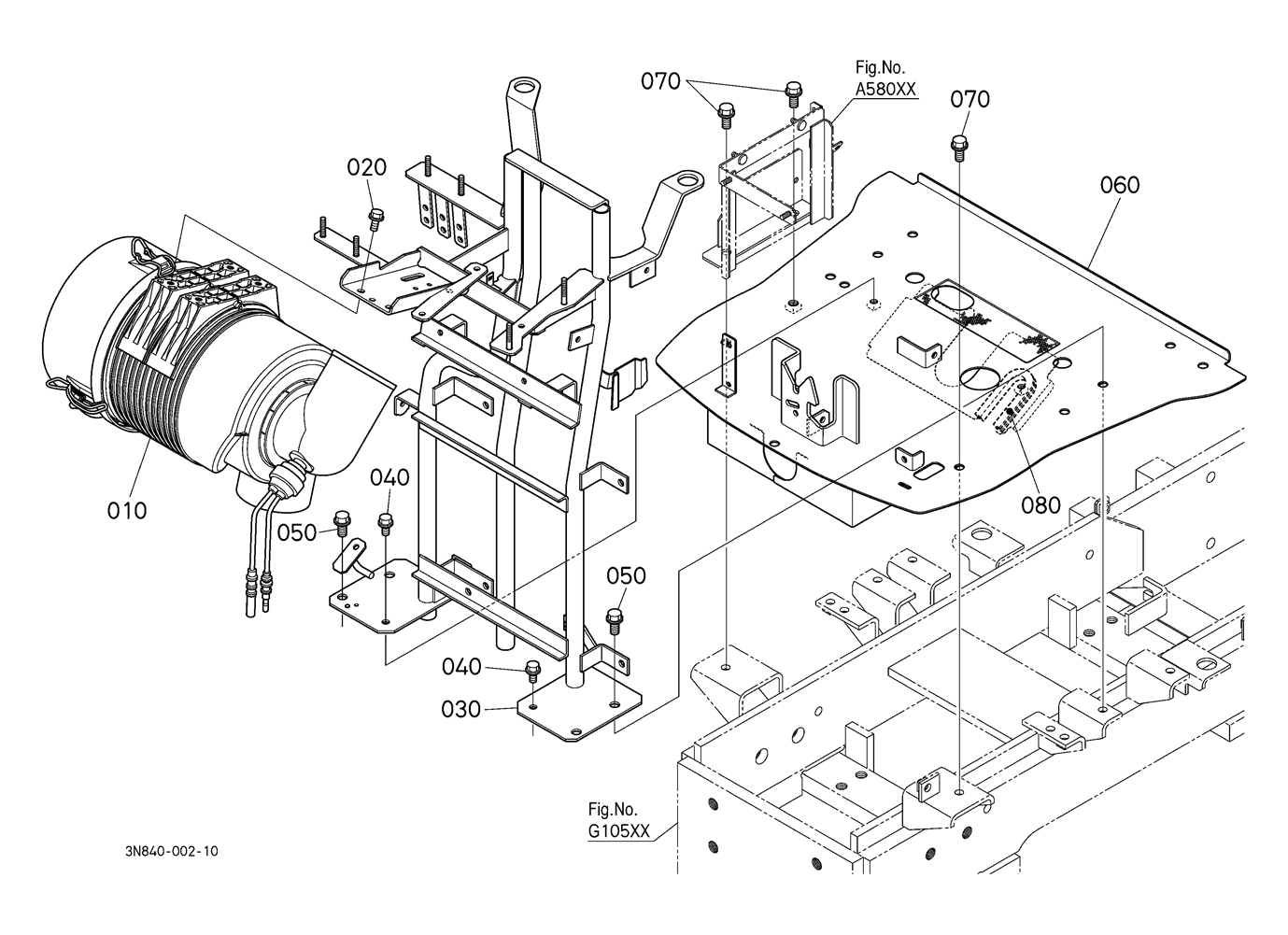 070
Fig.No.
A580XX
070
020
060
010
040
050
080
050
040
030
Fig.No.
G105XX
3N840-002-10