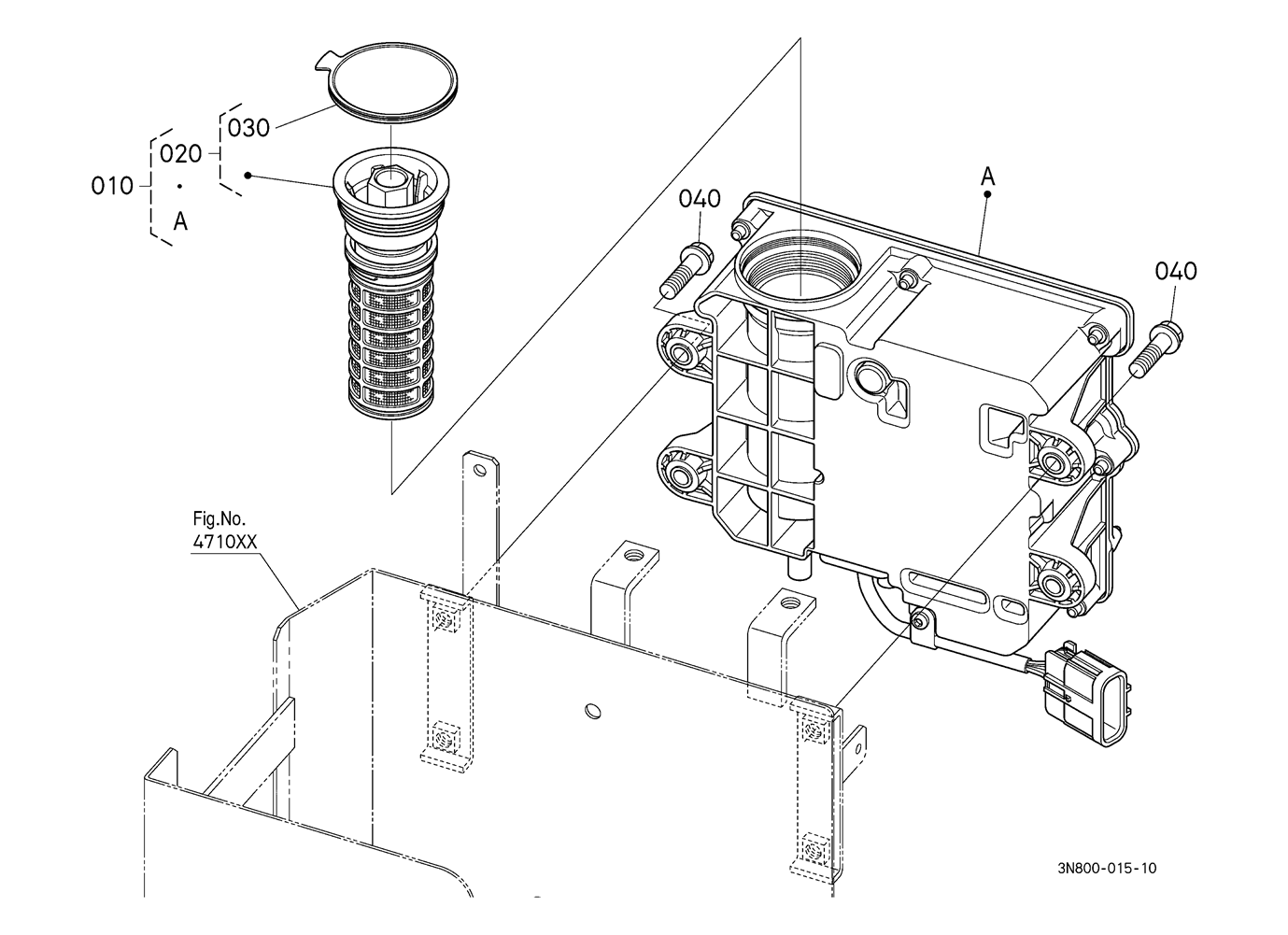 030
020
010
A
040
A
040
Fig.No.
4710XX
3N800-015-10