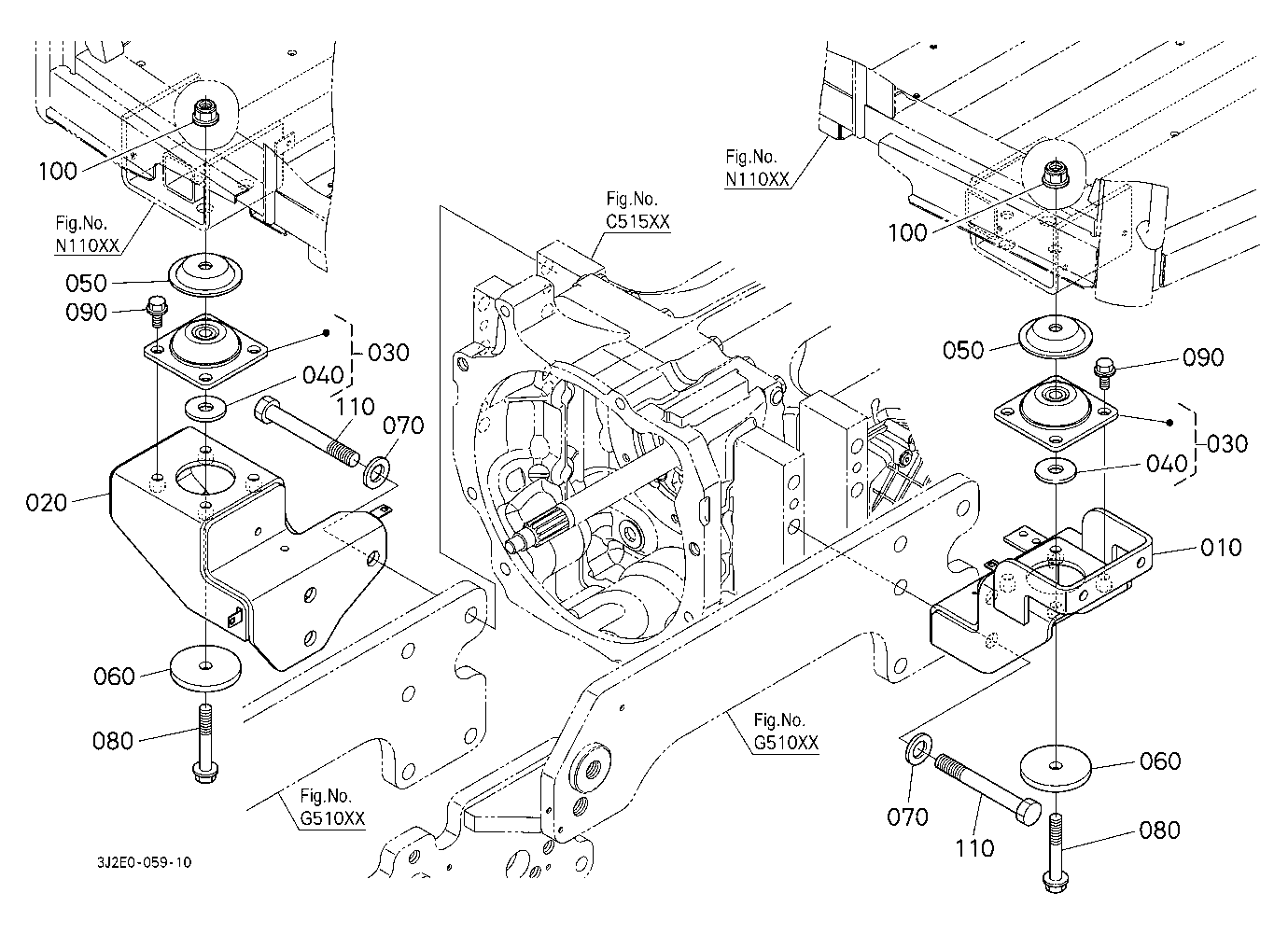 100
Fig.No.
N110XX
050
090
030
040
110
070
020
060
080
Fig.No.
G510XX
3J2E0-059-10

Fig.No.
C515XX

Fig.No.
N110XX
100
050
090
030
040
010
Fig.No.
G510XX
060
070
110
080