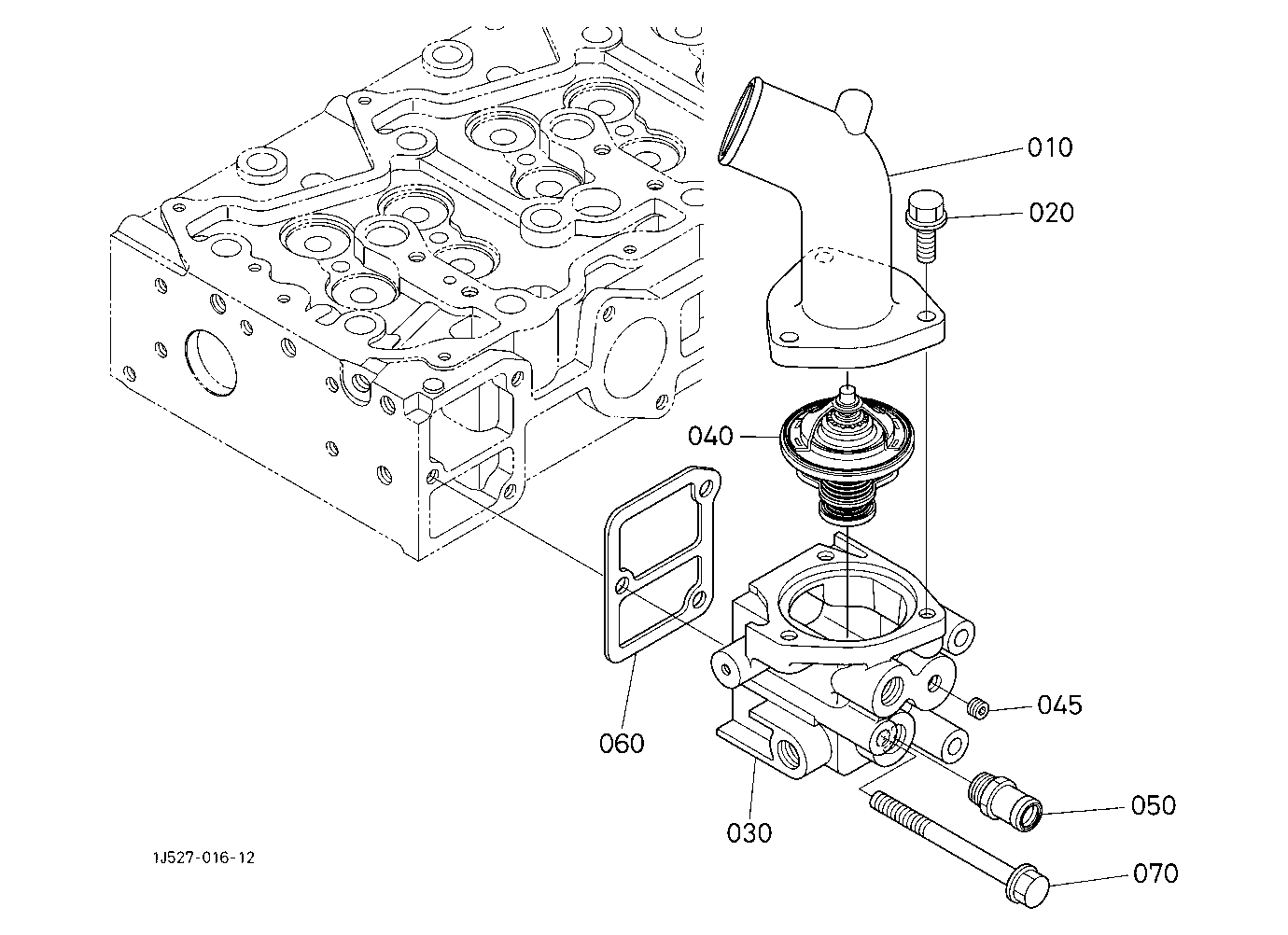 010
020
040
045
060
050
030
070
1J527-016-12