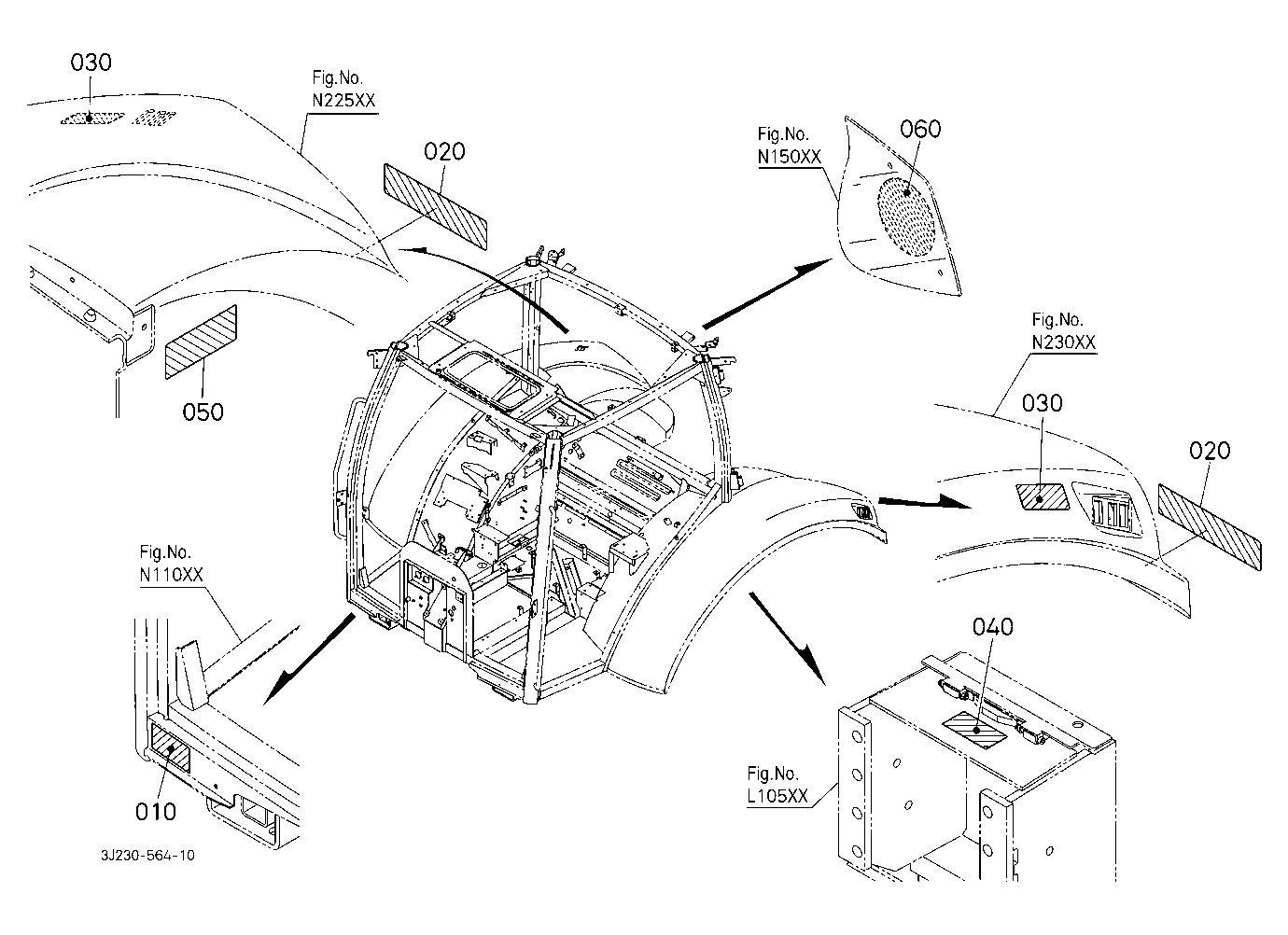 030

Fig.No.
N225XX

020

050

Fig.No.
N150XX

060

Fig.No.
N230XX

030

020

Fig.No.
N110XX

010

040

Fig.No.
L105XX

3J230-564-10