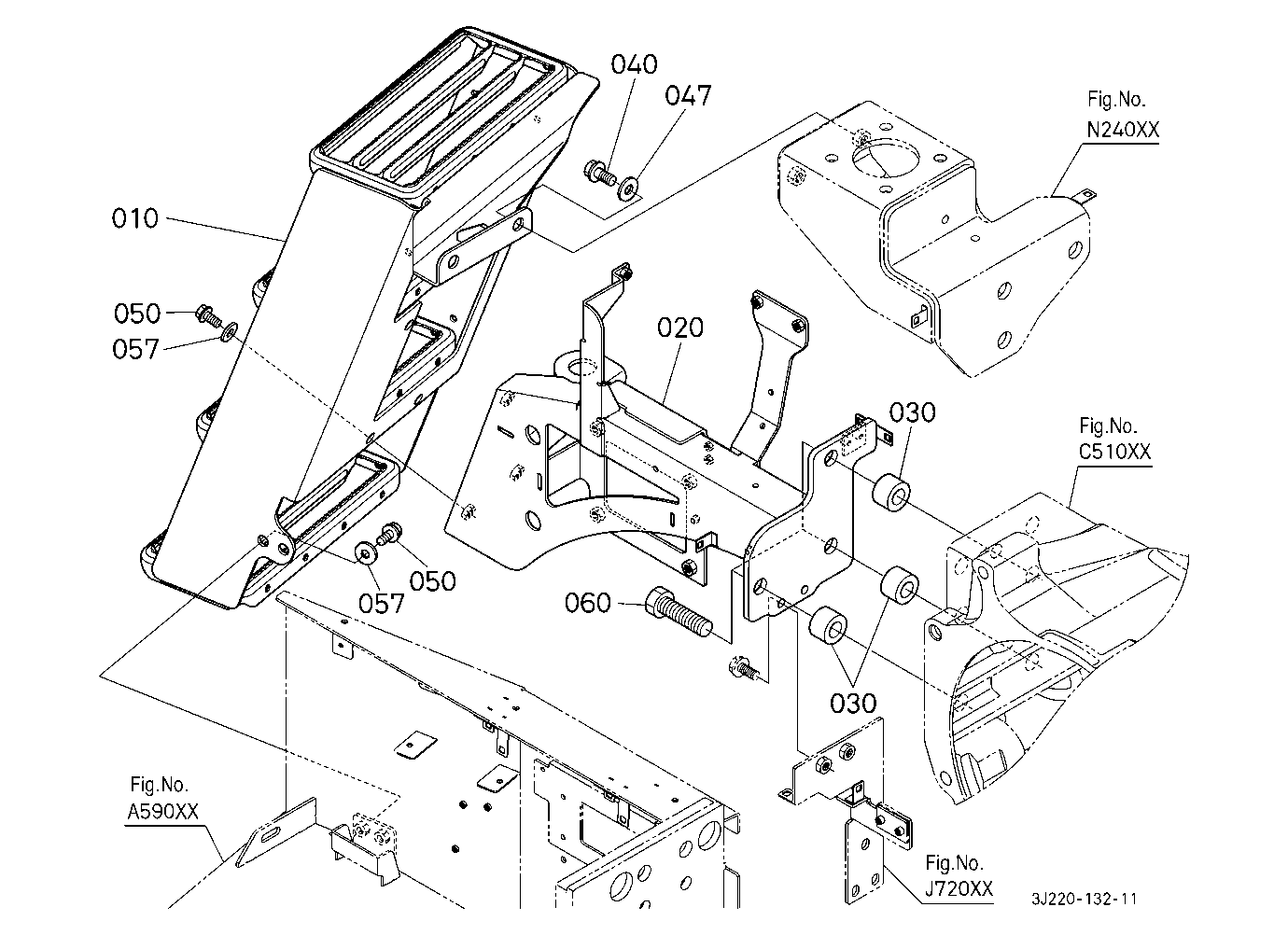 040
047
Fig.No.
N240XX
010
050
057
020
030
Fig.No.
C510XX
057
050
060
030
Fig.No.
A590XX
Fig.No.
J720XX
3J220-132-11