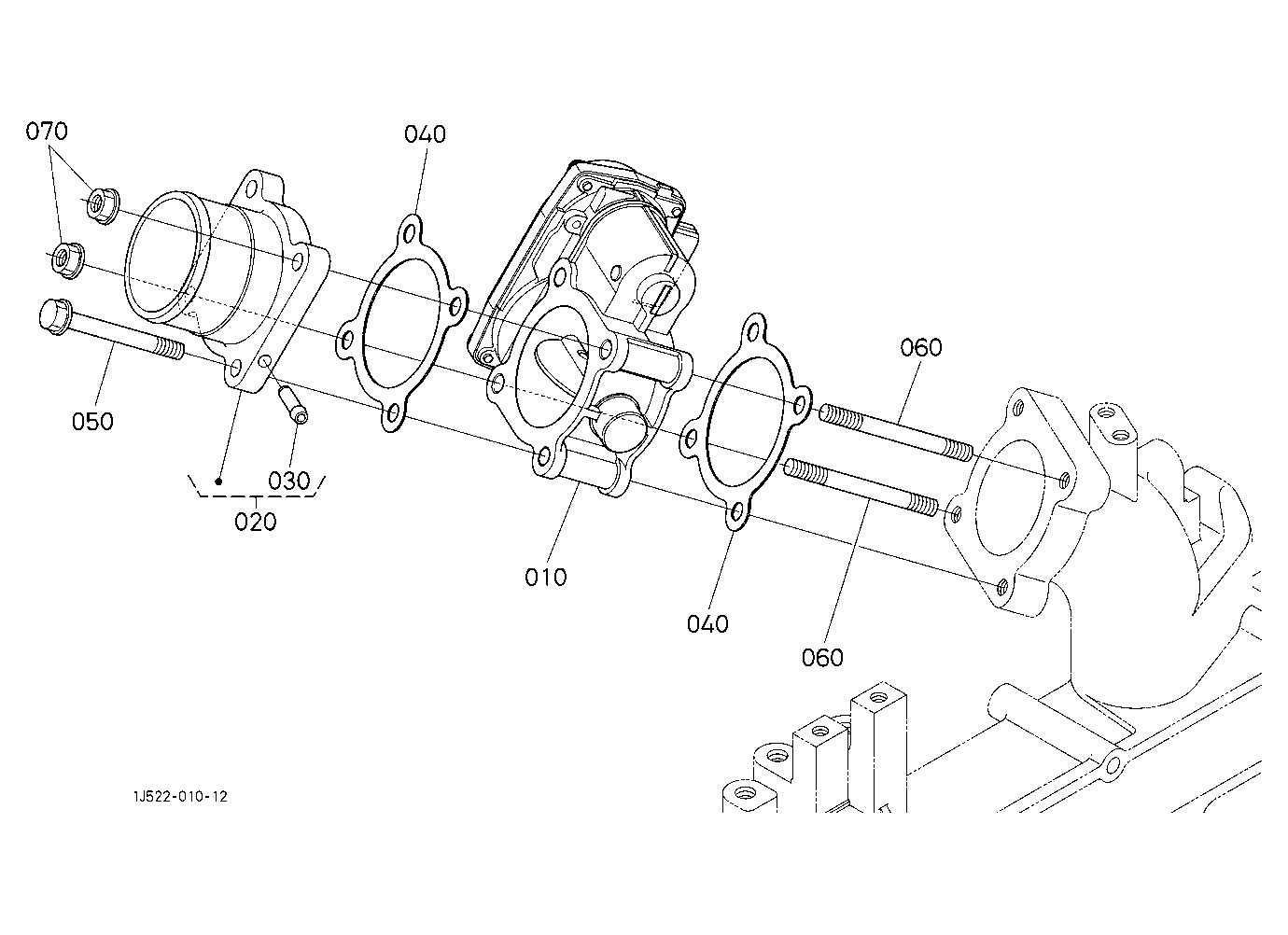 070

040

060

050

030

020

010

040

060

1J522-010-12