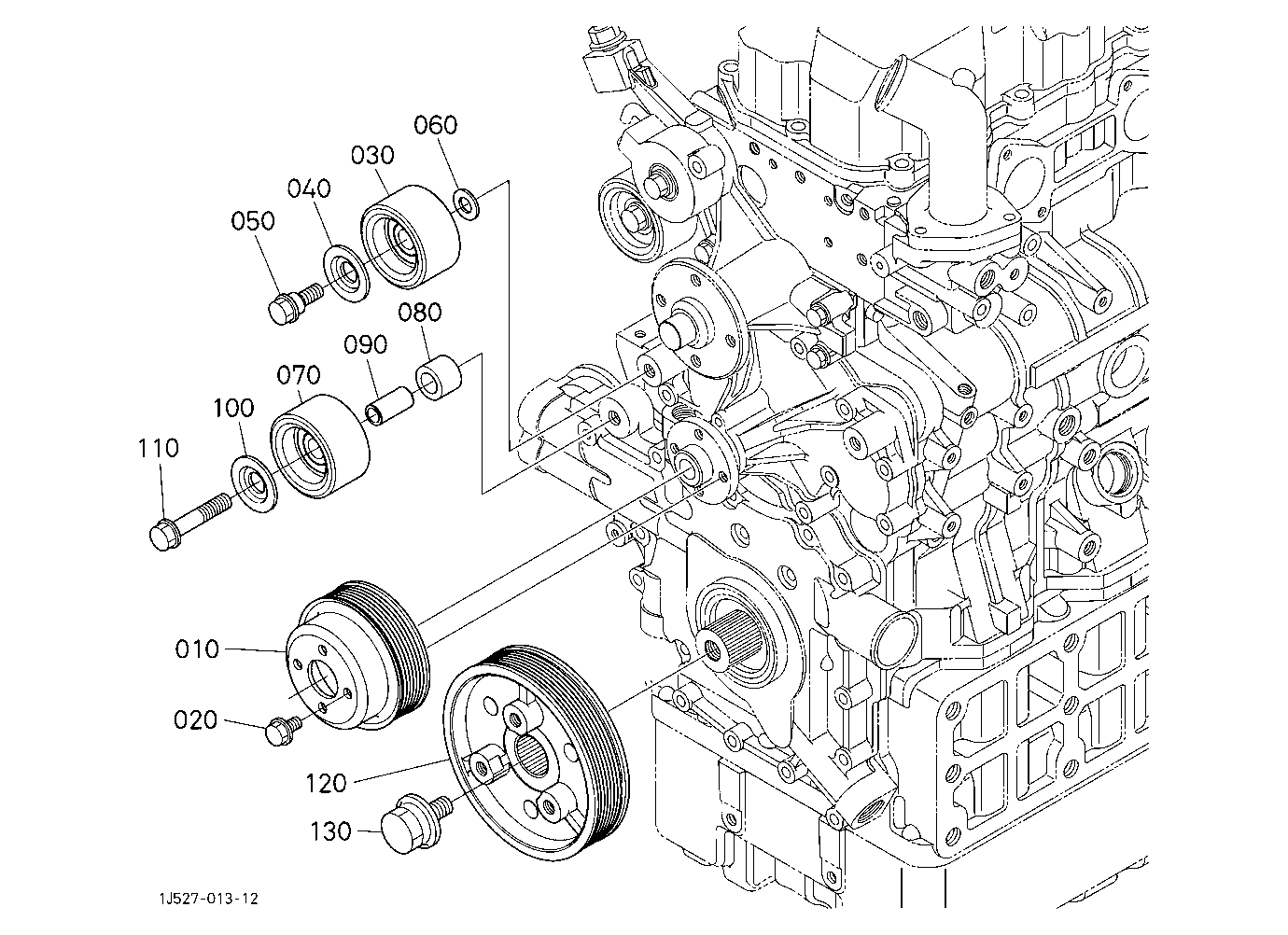 060
030
040
050
080
090
070
100
110
010
020
120
130
1J527-013-12