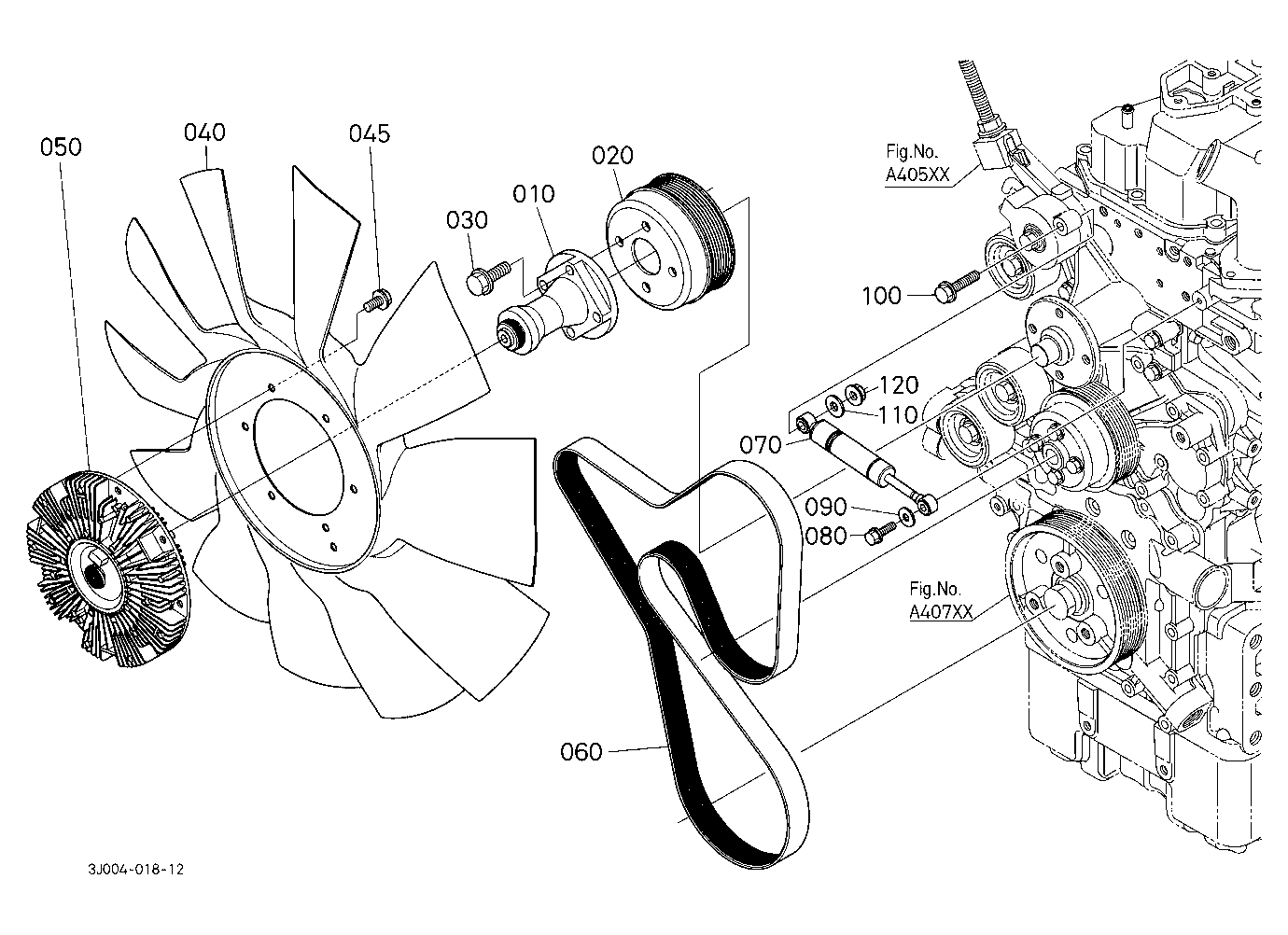 050
040
045
020
010
030
Fig.No.
A405XX
100
120
110
070
090
080
Fig.No.
A407XX
060
3J004-018-12