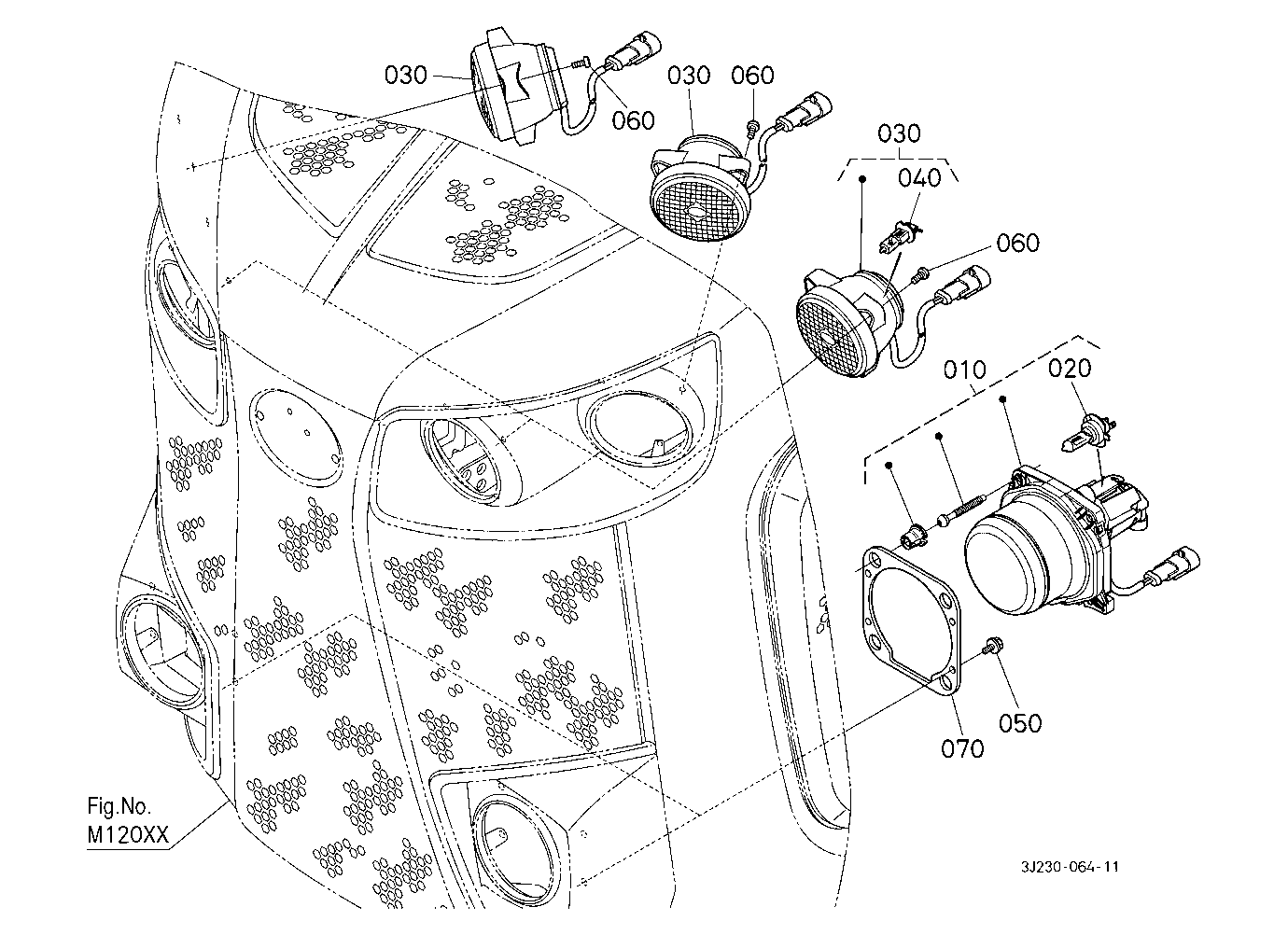 030
060
030
060
030
040
060
010
020
050
070
Fig.No.
M120XX
3J230-064-11