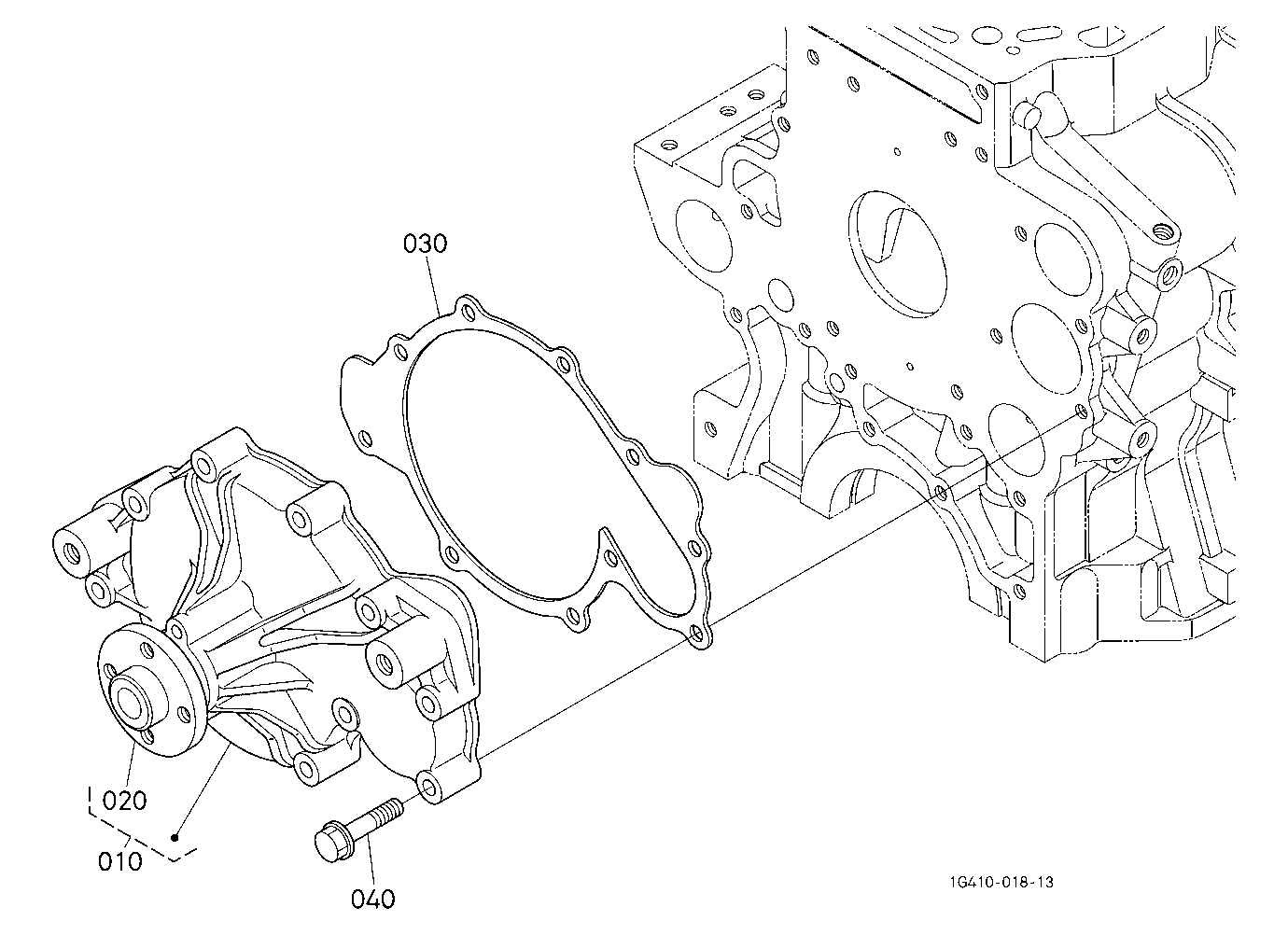 030

020

010

040

1G410-018-13