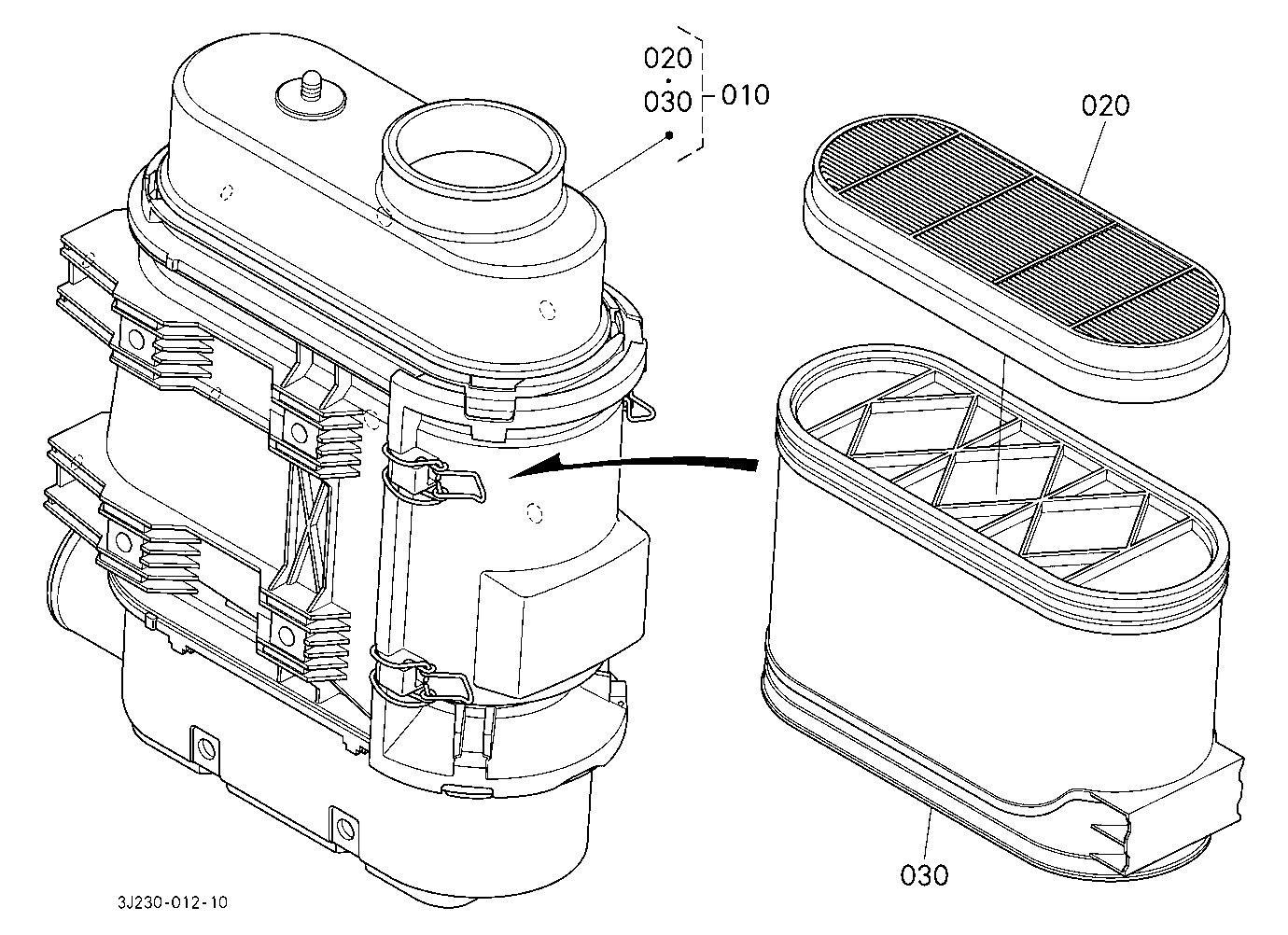 020
030
010

020

030

3J230-012-10