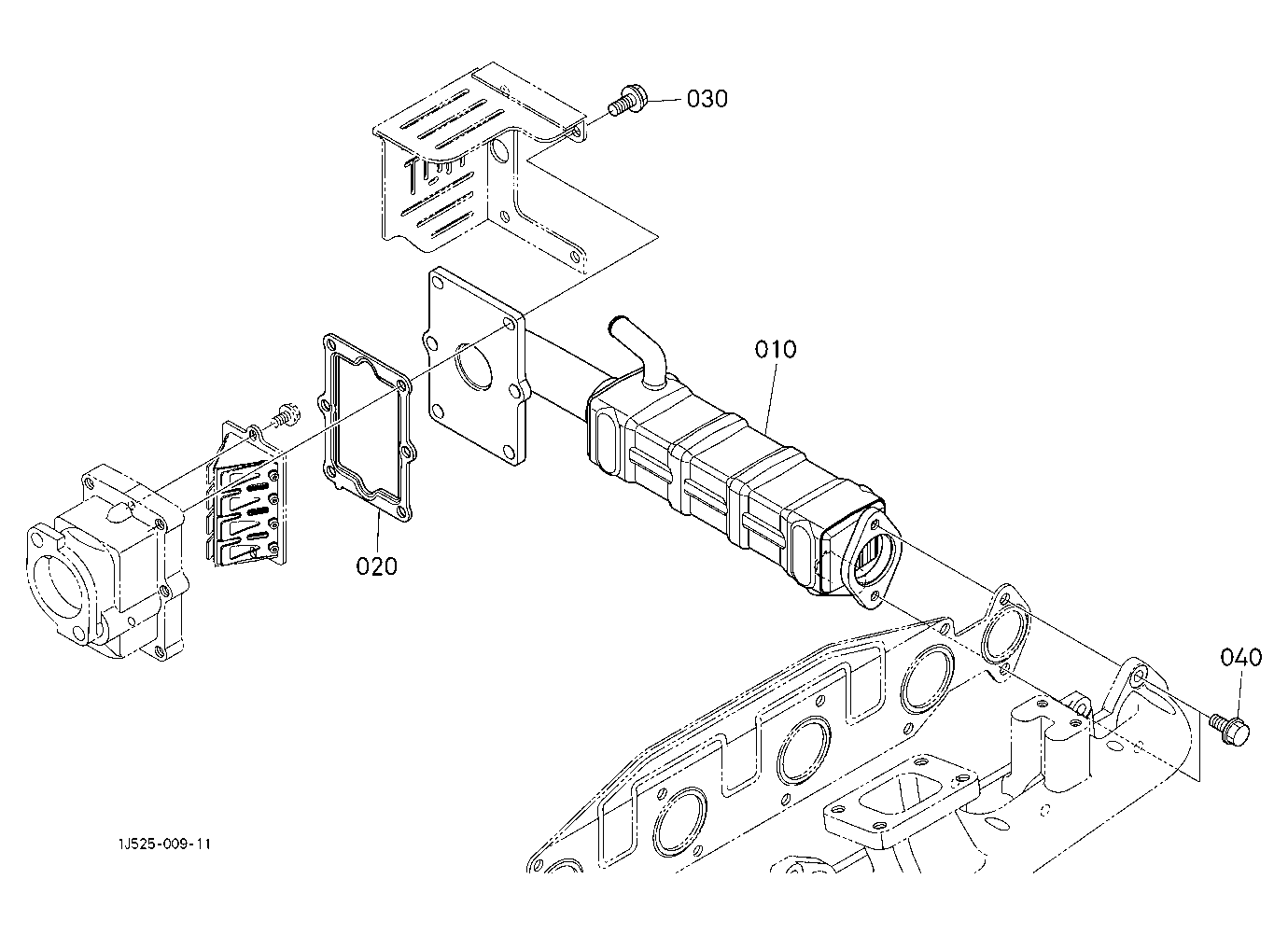 030
010
020
040
1J525-009-11