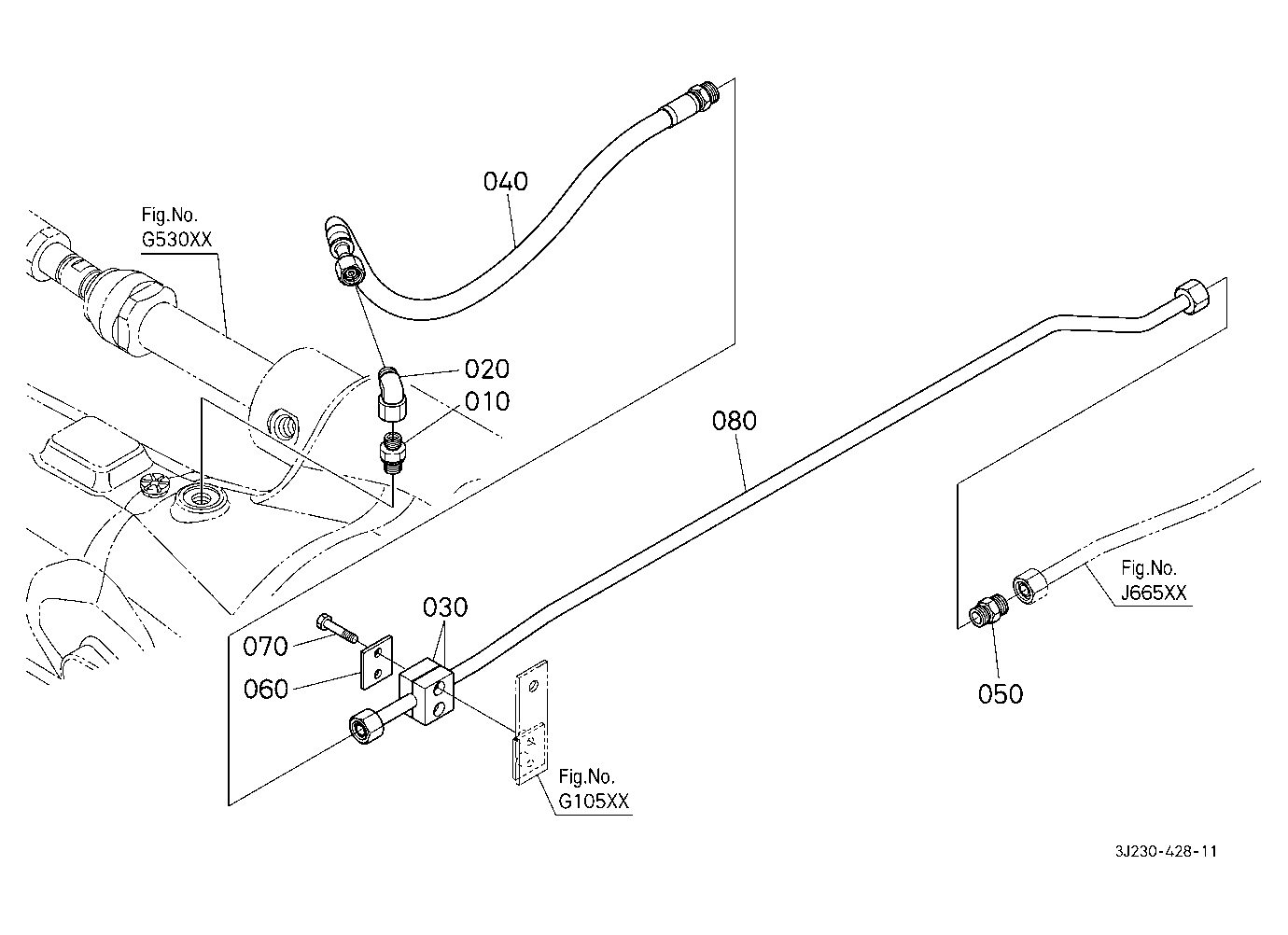 040

Fig.No.
G530XX

020
010

080

030
070
060

Fig.No.
J665XX

050

Fig.No.
G105XX

3J230-428-11