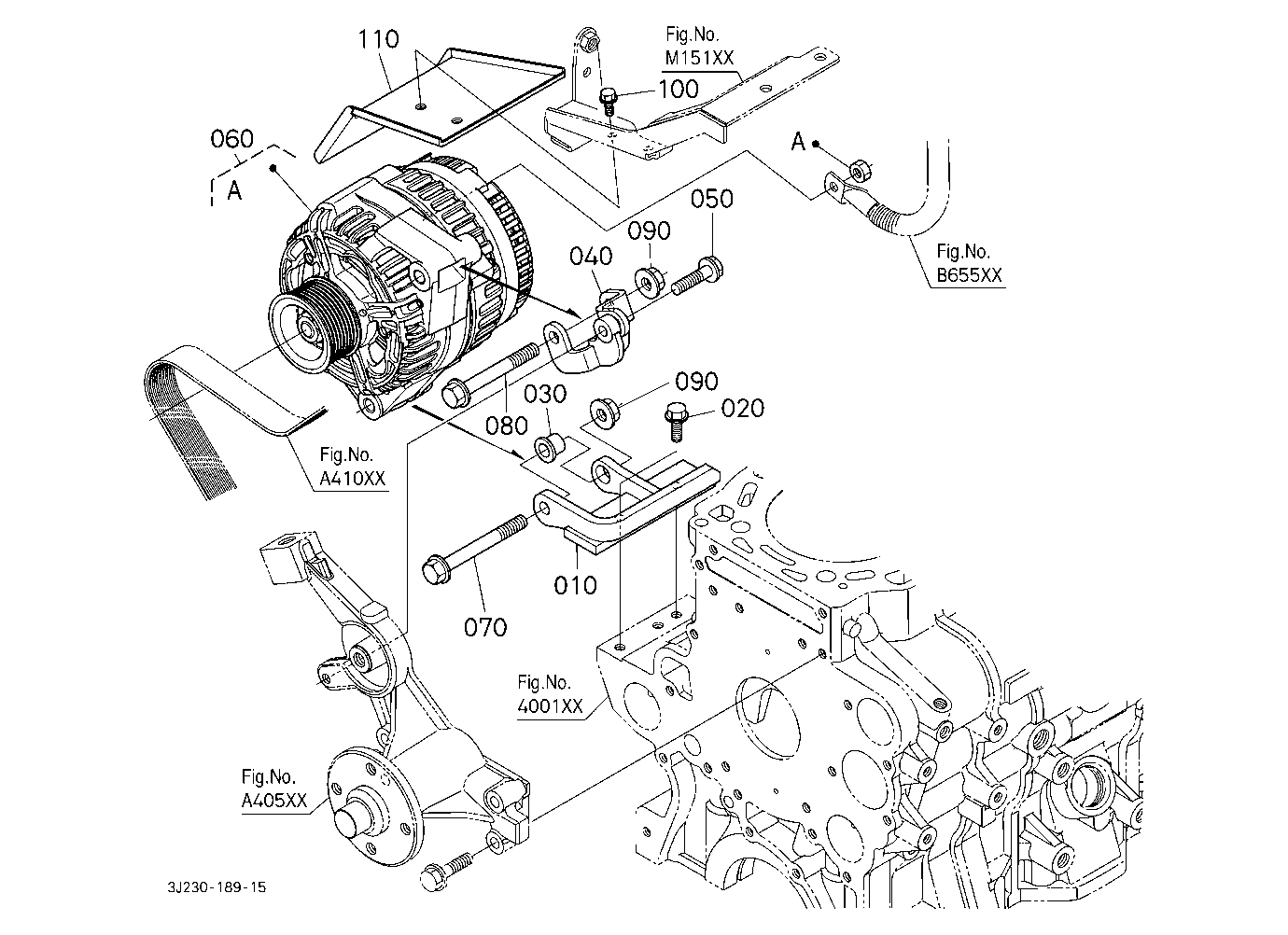 110
Fig.No.
M151XX
100
060
A
A
050
090
040
Fig.No.
B655XX
090
030
020
080
Fig.No.
A410XX
010
070
Fig.No.
4001XX
Fig.No.
A405XX
3J230-189-15