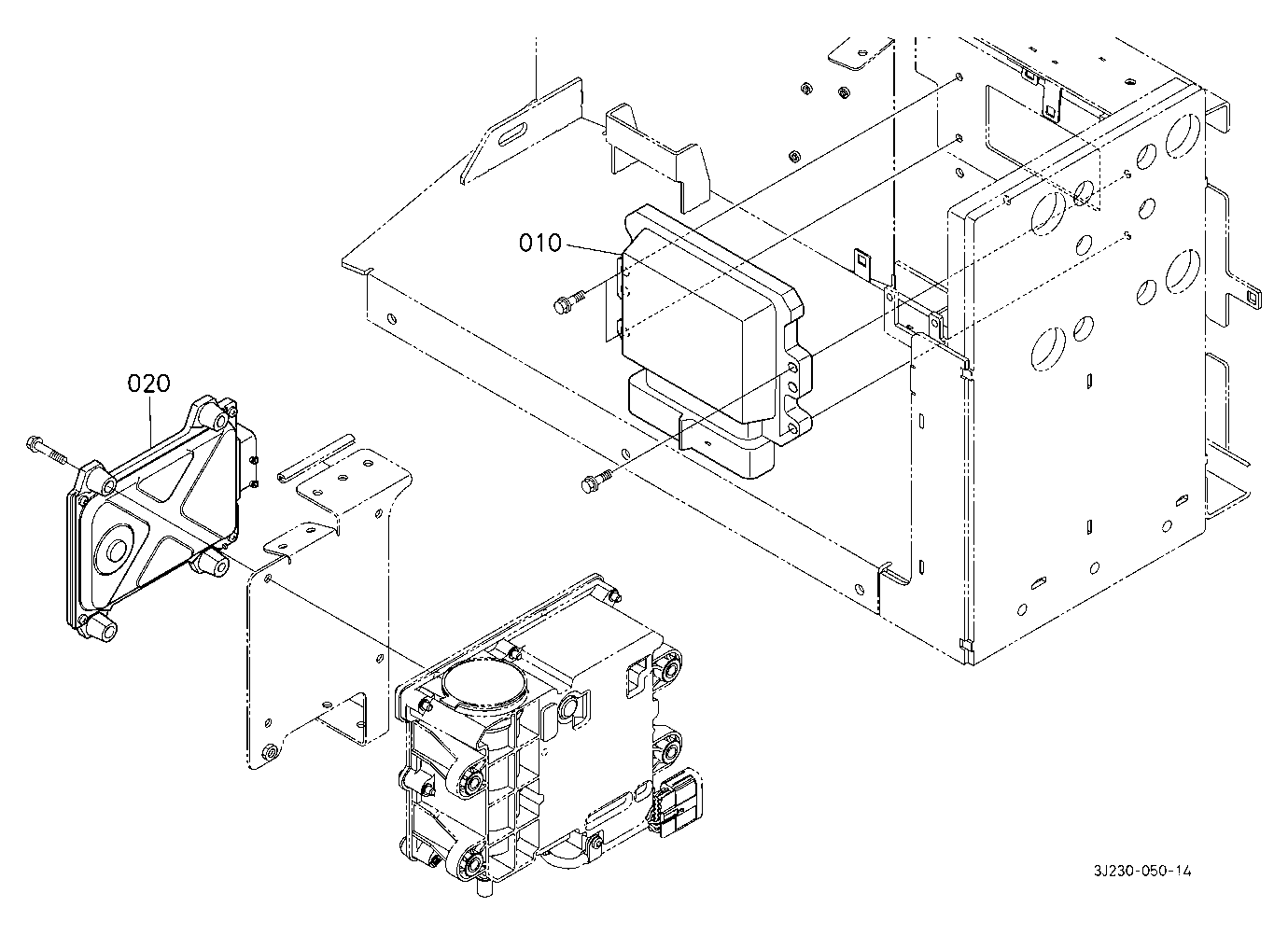 010

020

3J230-050-14