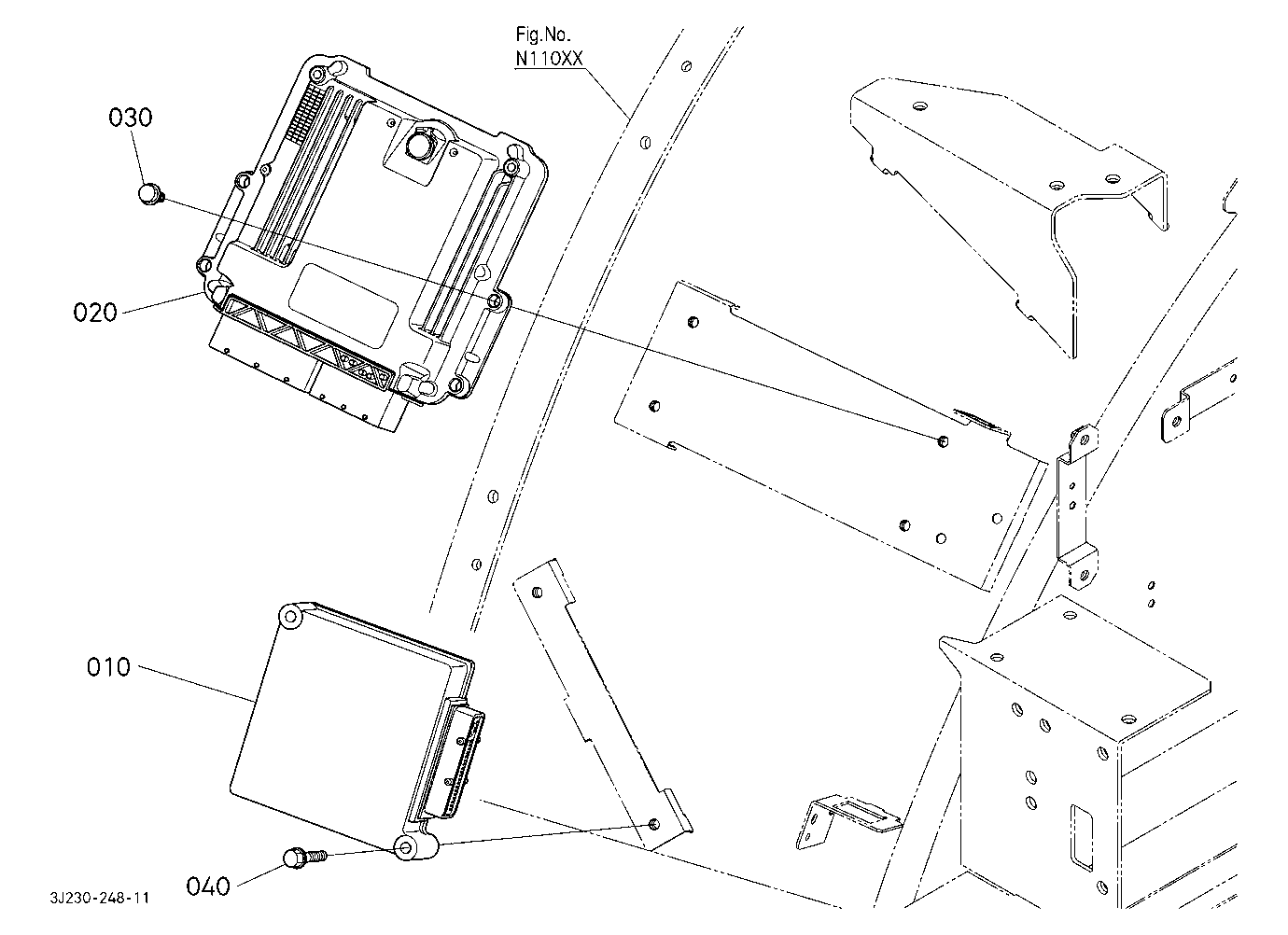 Fig.No.
N110XX

030

020

010

040

3J230-248-11