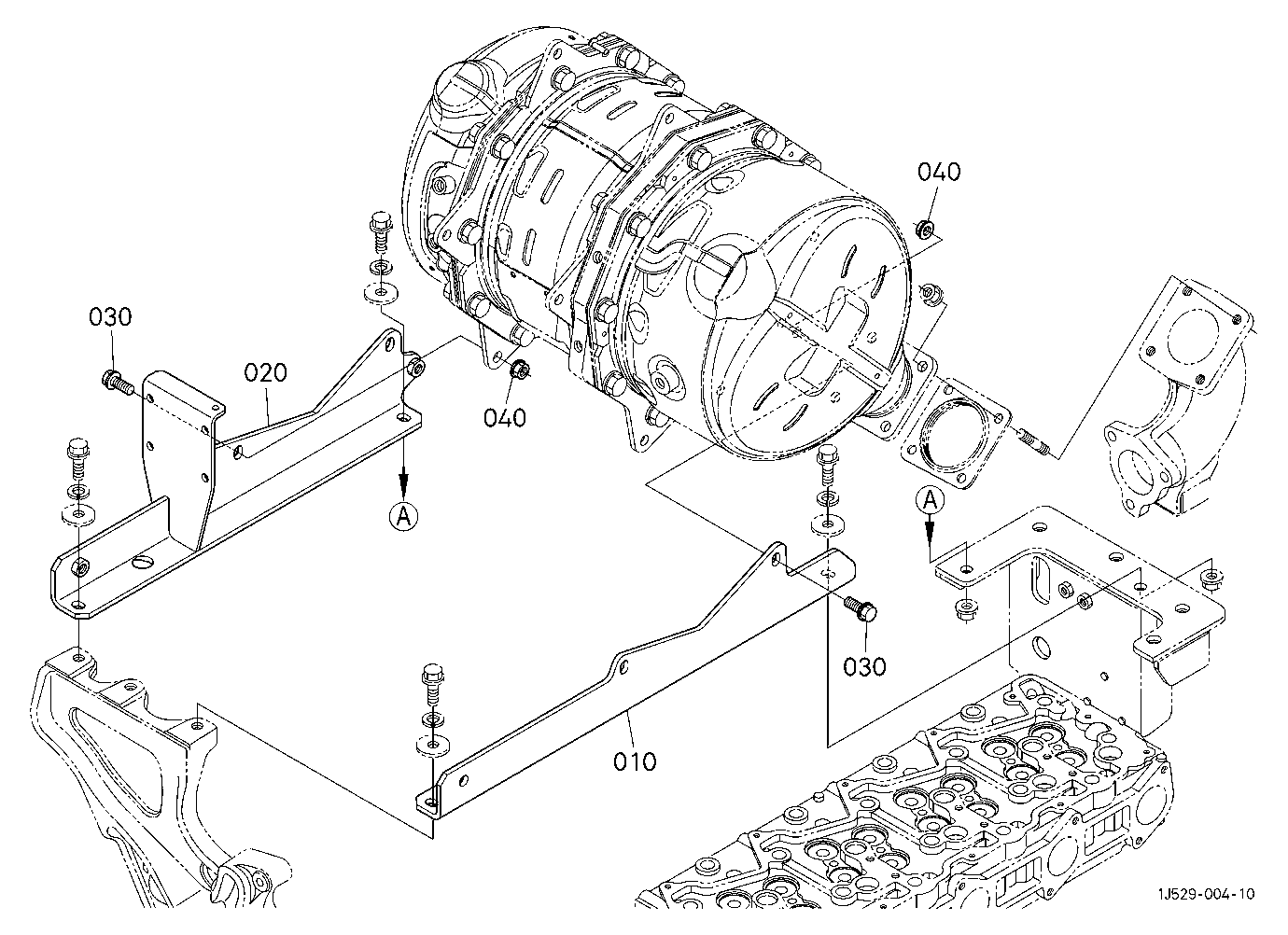 040
030
020
040
A
A
030
010
1J529-004-10