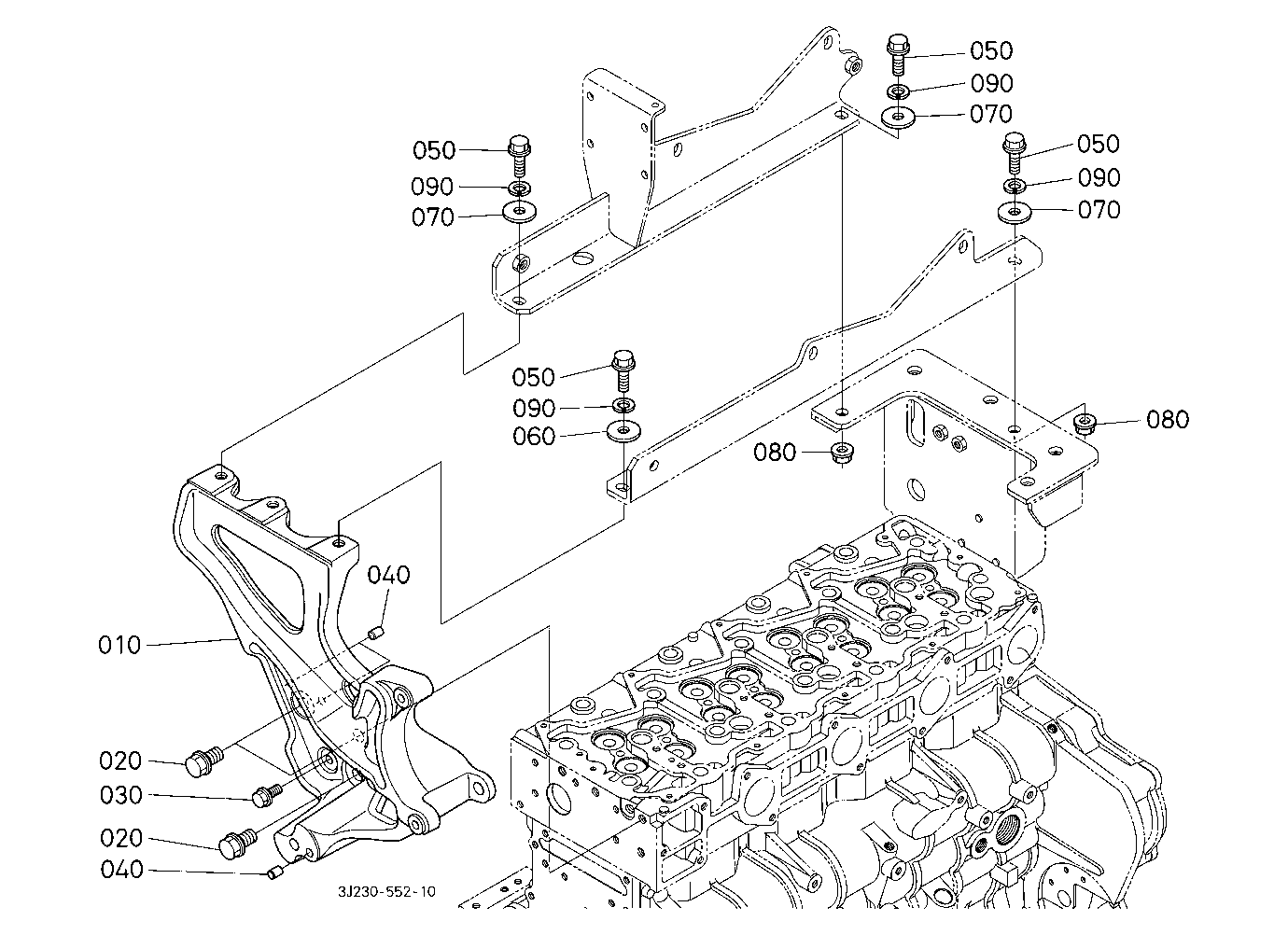 050
090
070
050
090
070
050
090
070
050
090
060
080
080
040
010
020
030
020
040
3J230-552-10