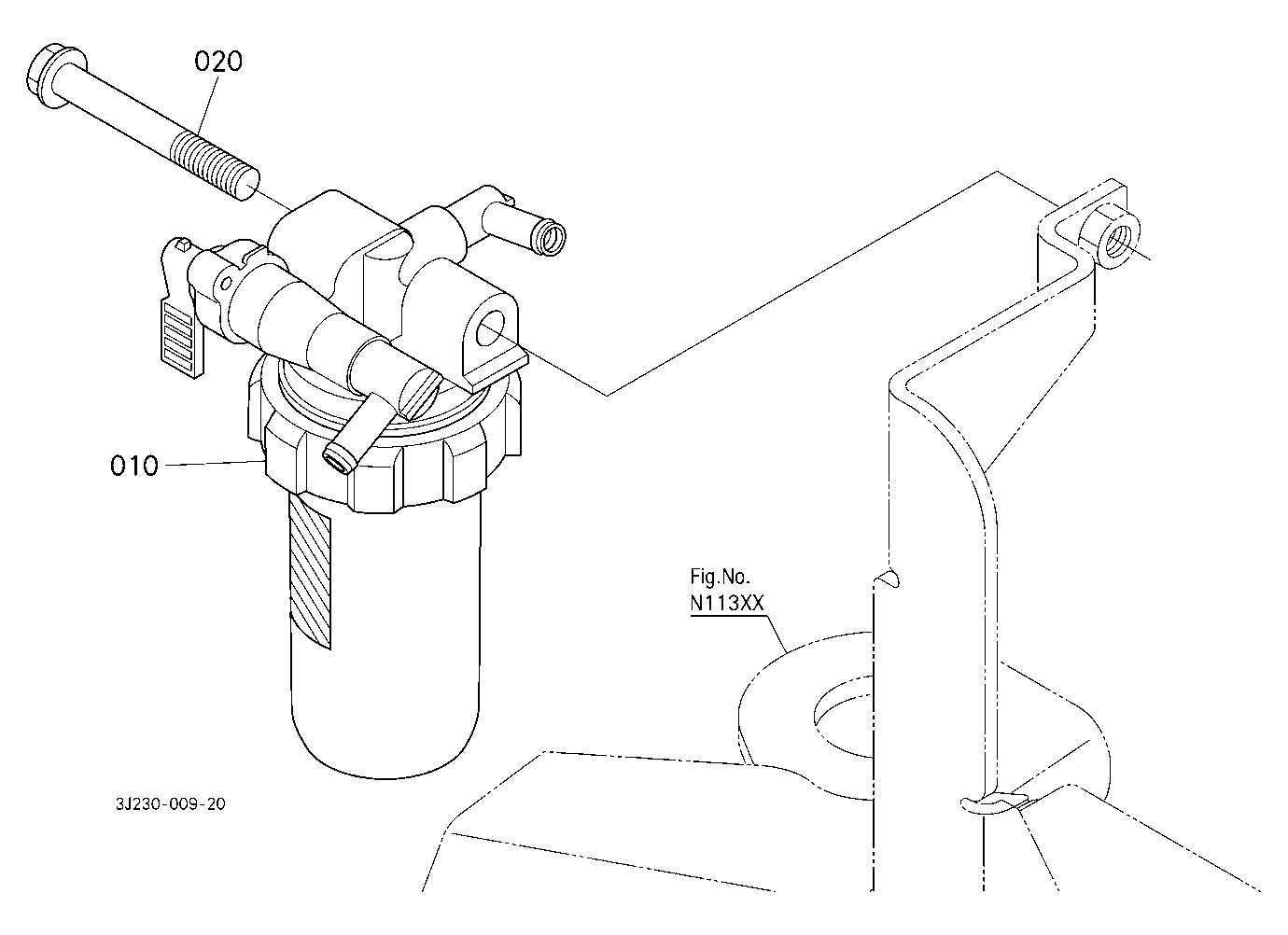 020

010

Fig.No.
N113XX

3J230-009-20