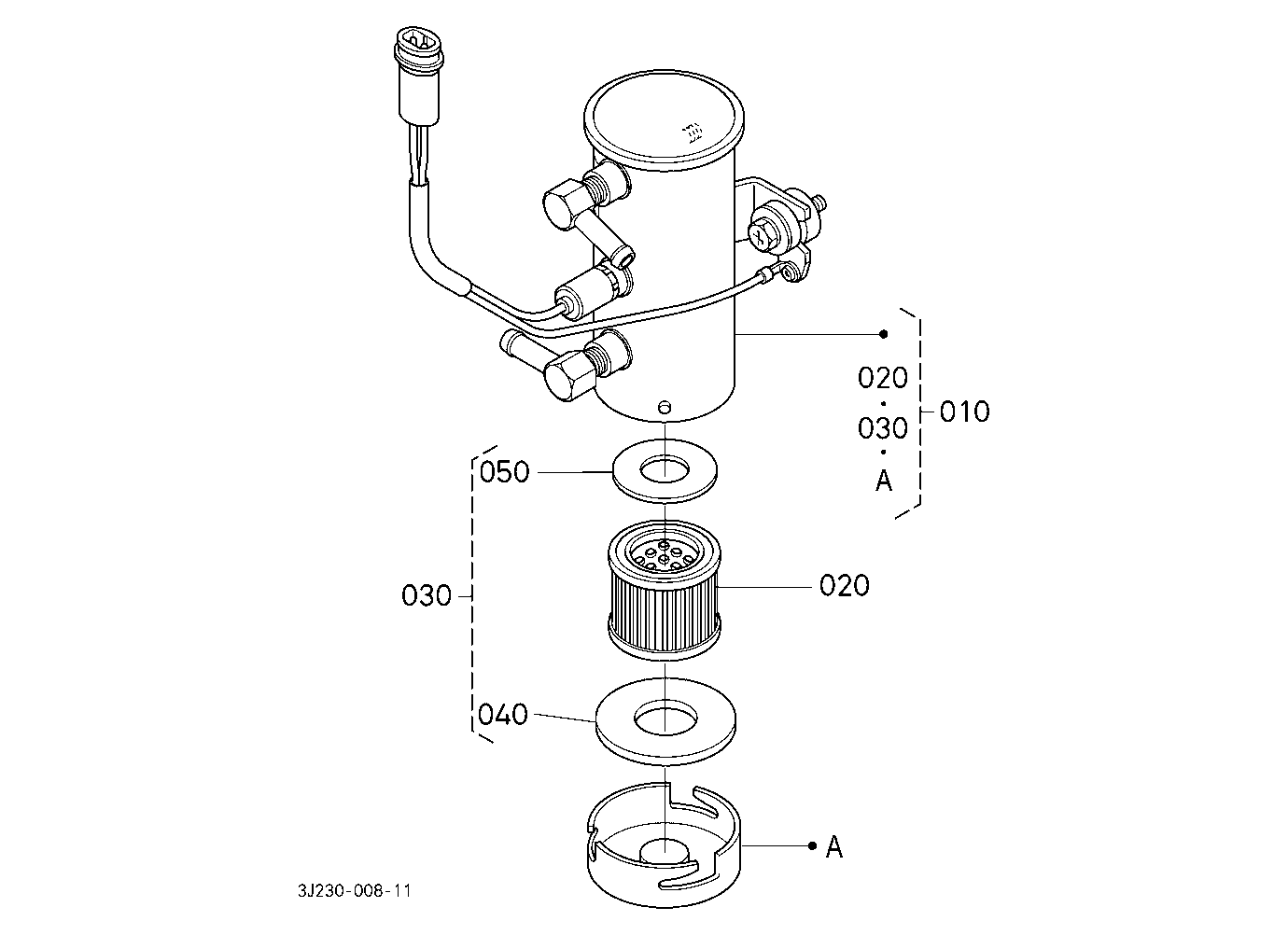 020
030
A
010

050

030

020

040

A

3J230-008-11