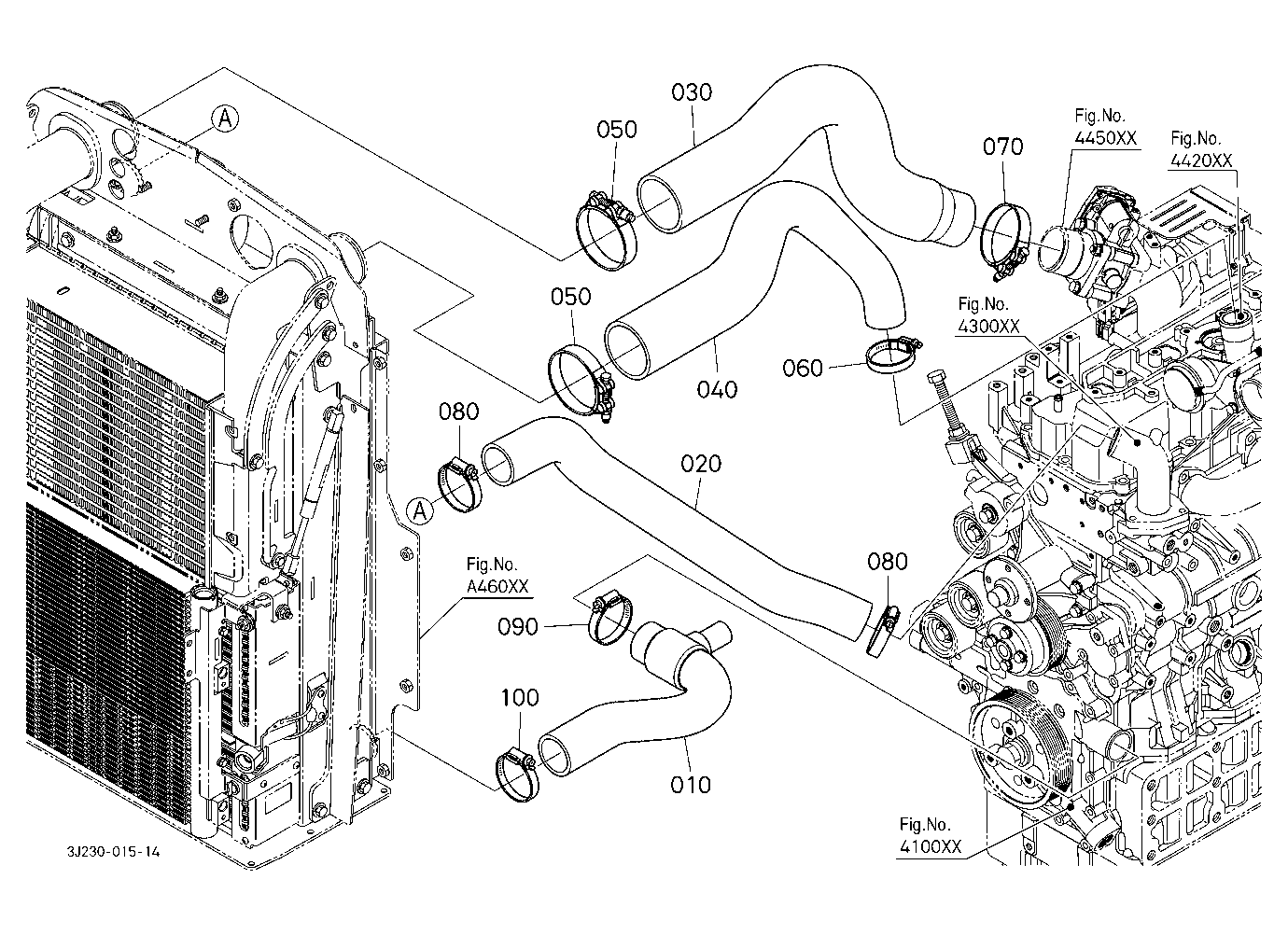 A

030

050

070

Fig.No.
4450XX

Fig.No.
4420XX

050

Fig.No.
4300XX

040

060

080

020

A

Fig.No.
A460XX

080

090

100

010

Fig.No.
4100XX

3J230-015-14