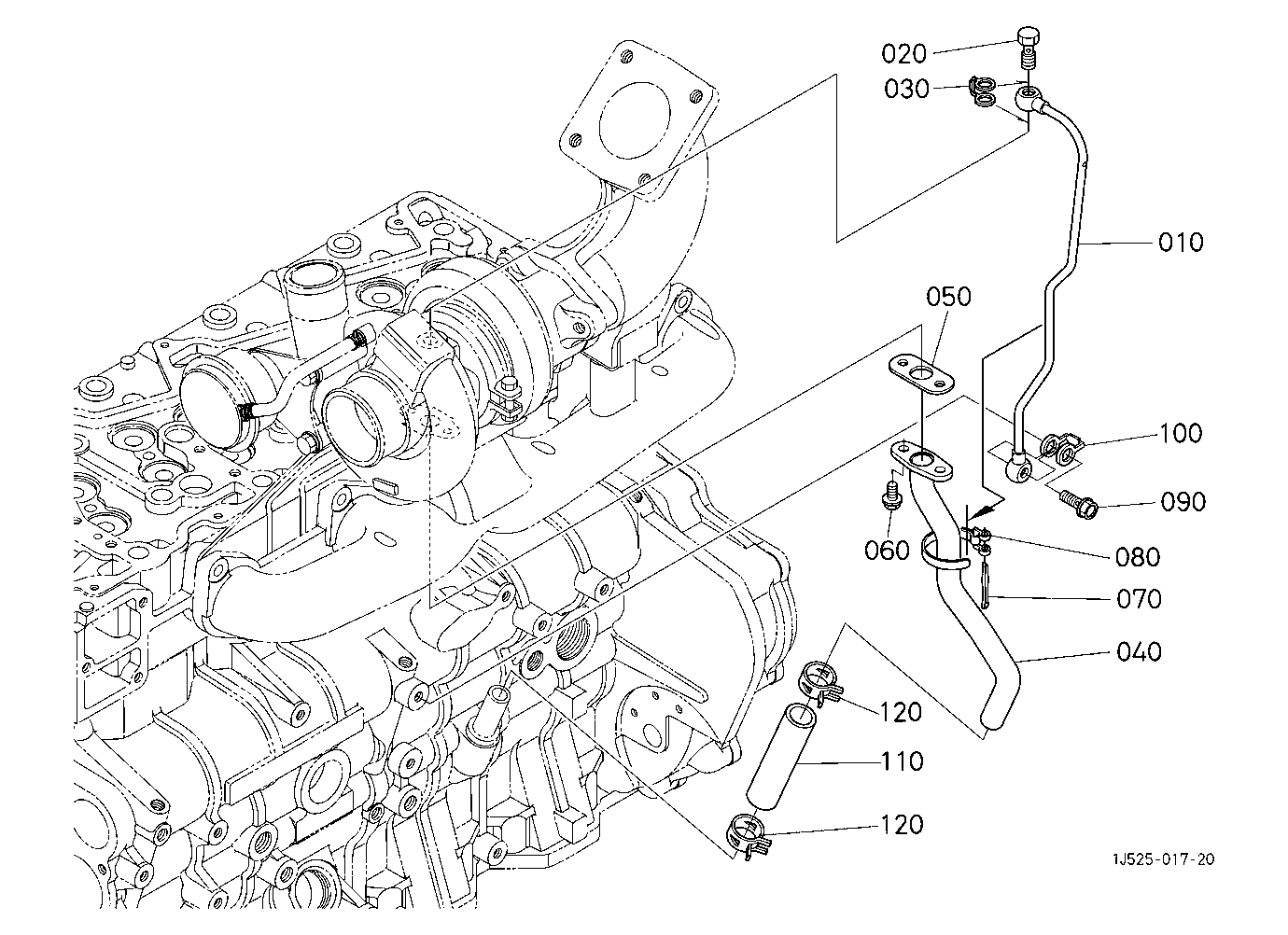 020
030
010
050
100
090
060
080
070
040
120
110
120
1J525-017-20