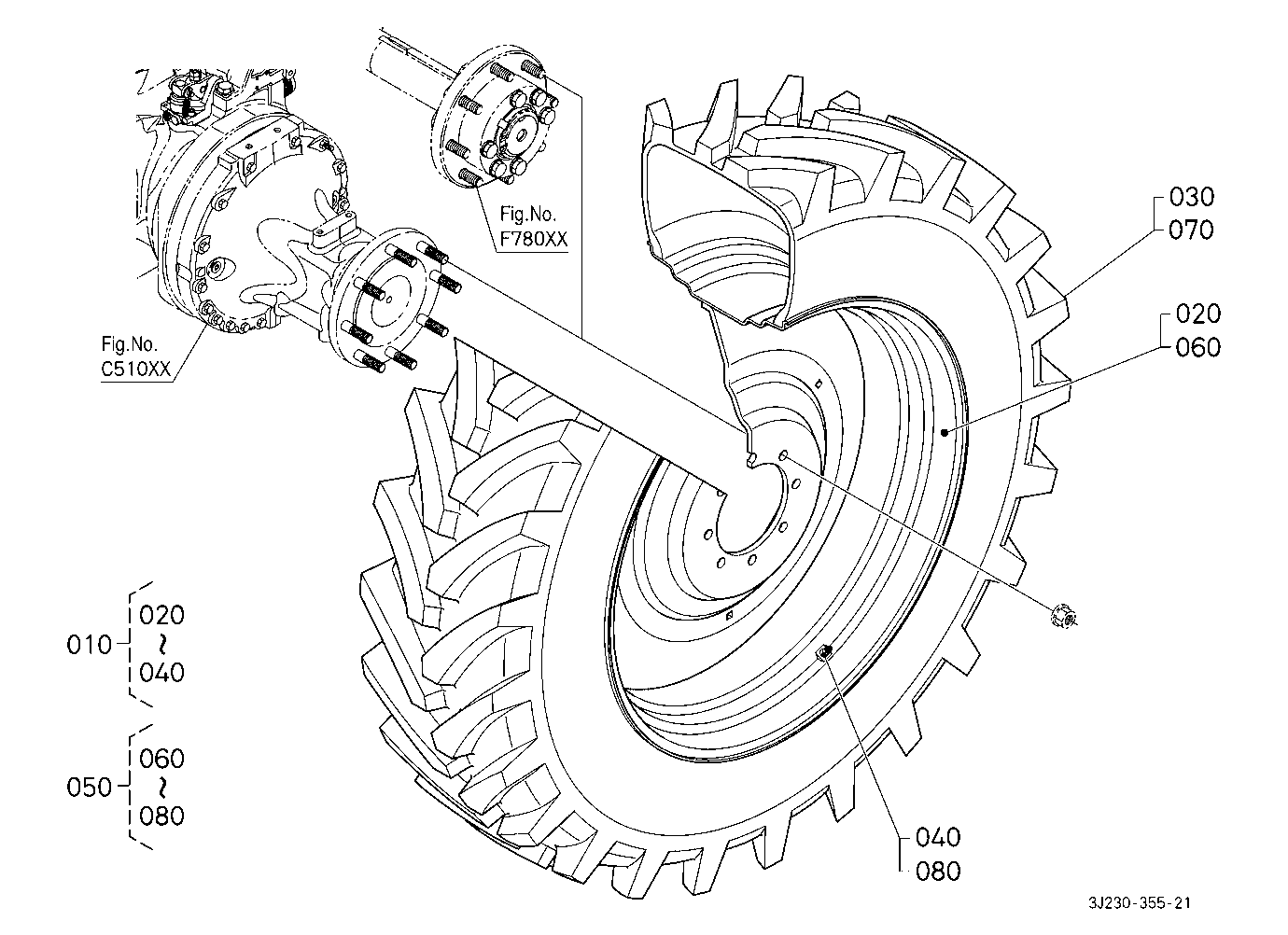 Fig.No.
F780XX

Fig.No.
C510XX

030
070

020
060

010
020
~
040

050
060
~
080

040
080

3J230-355-21