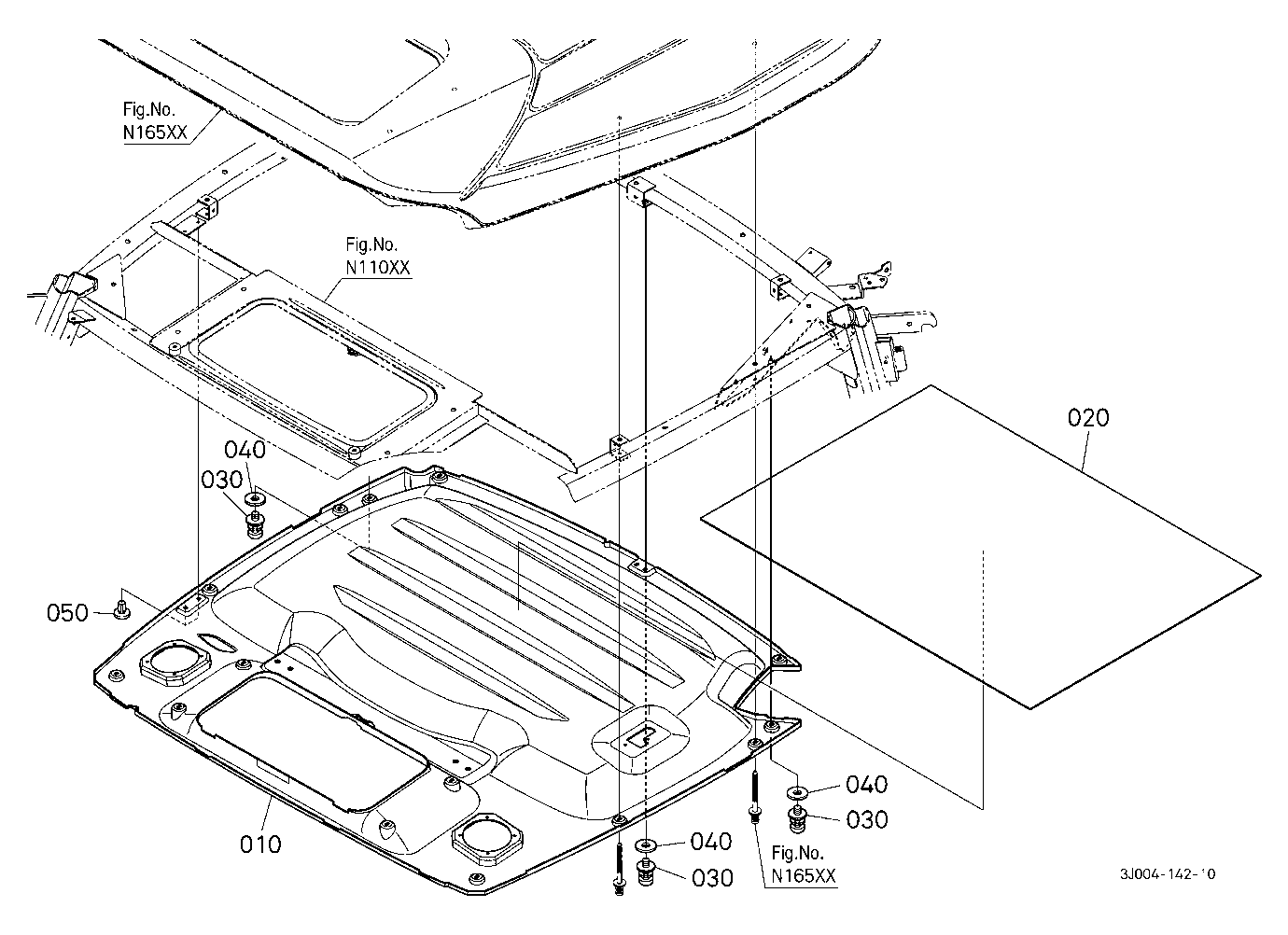 Fig.No.
N165XX

Fig.No.
N110XX

020

040
030

050

010

040
030

040
030

Fig.No.
N165XX

3J004-142-10