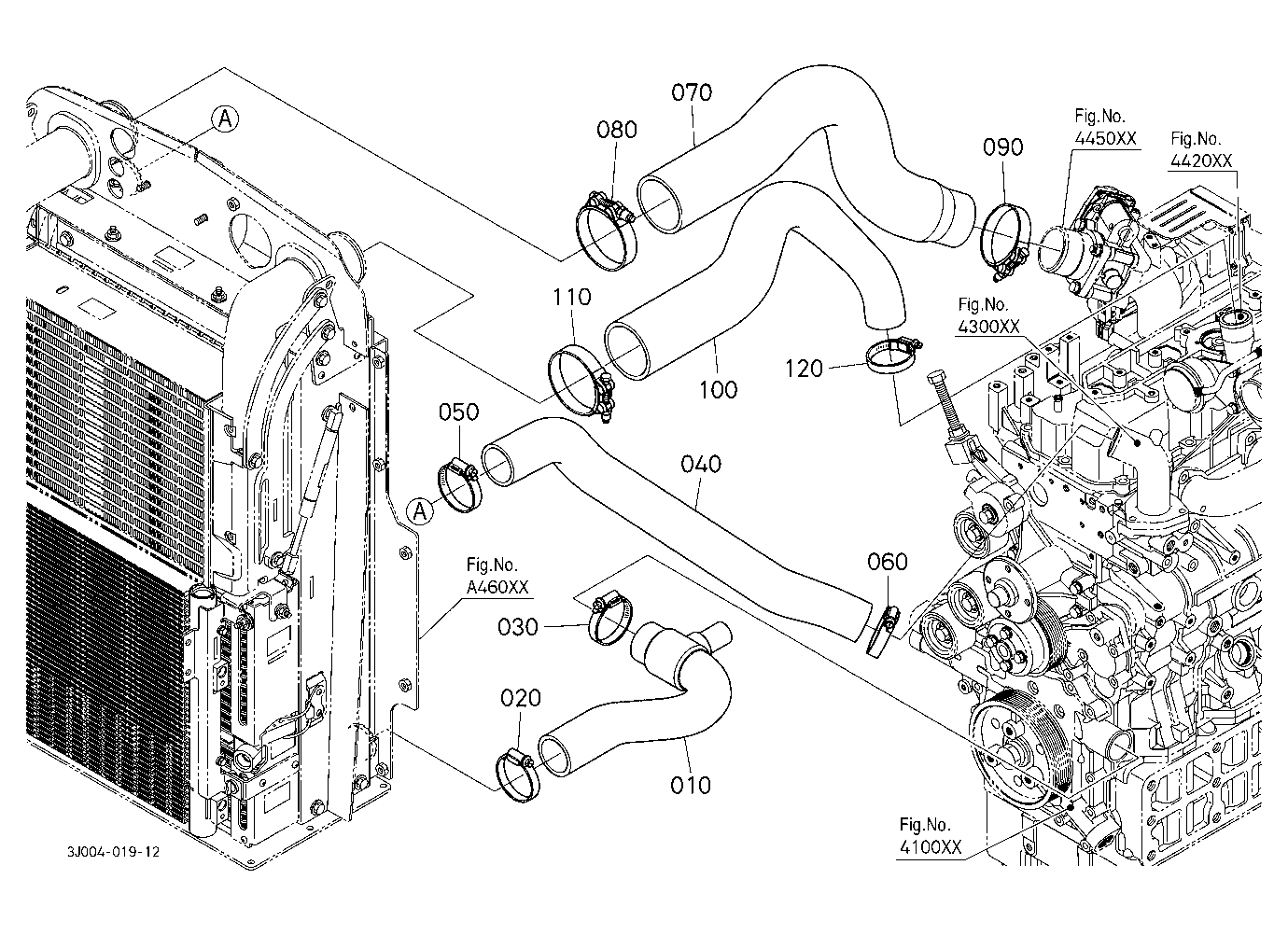 A

070

080

090

Fig.No.
4450XX

Fig.No.
4420XX

110

Fig.No.
4300XX

100

120

050

040

A

060

Fig.No.
A460XX

030

020

010

Fig.No.
4100XX

3J004-019-12