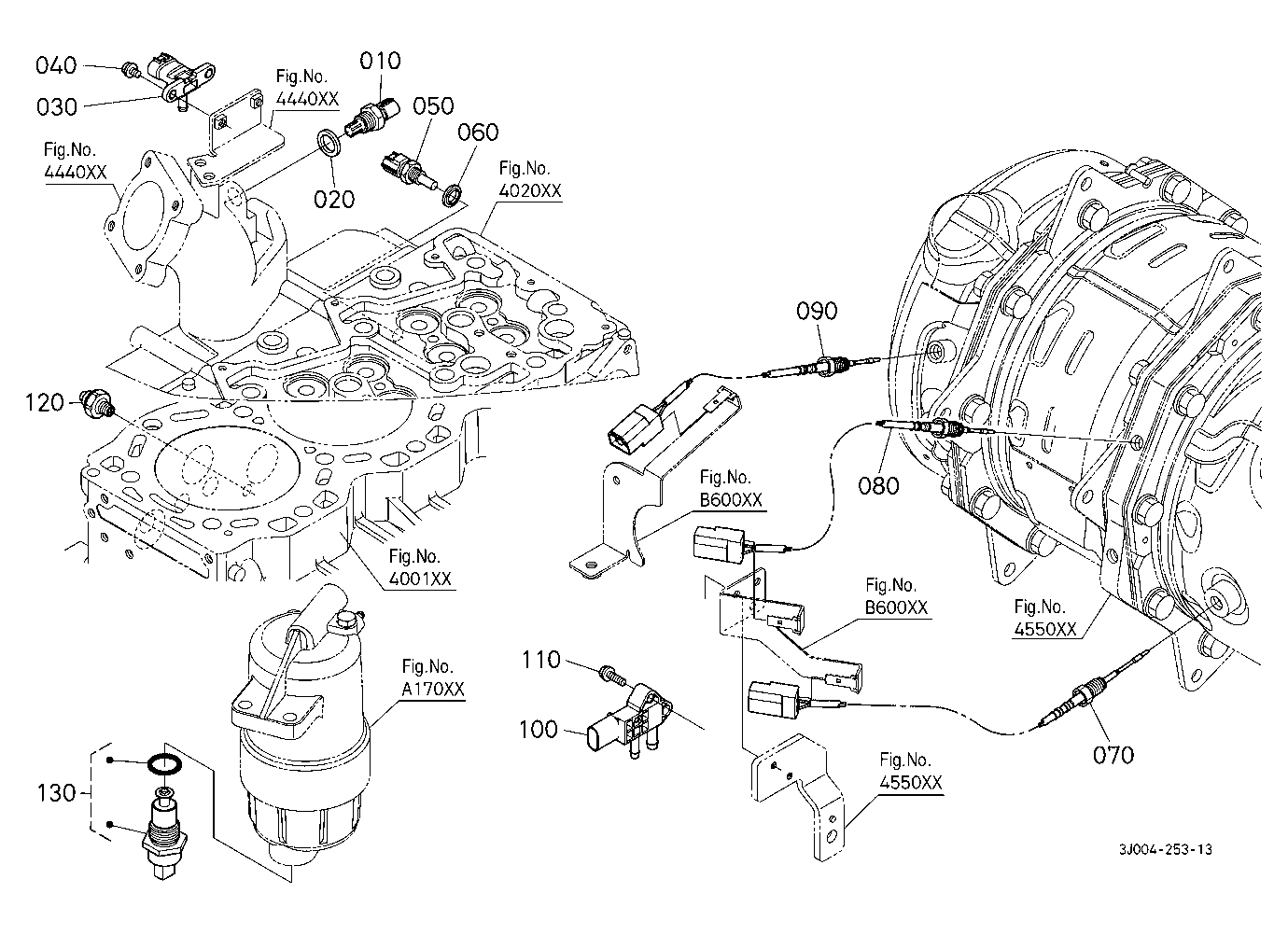 040
030
Fig.No.
4440XX
010
050
060
Fig.No.
4440XX
020
Fig.No.
4020XX
090
120
080
Fig.No.
B600XX
Fig.No.
4001XX
Fig.No.
B600XX
Fig.No.
4550XX
Fig.No.
A170XX
110
100
070
130
Fig.No.
4550XX
3J004-253-13