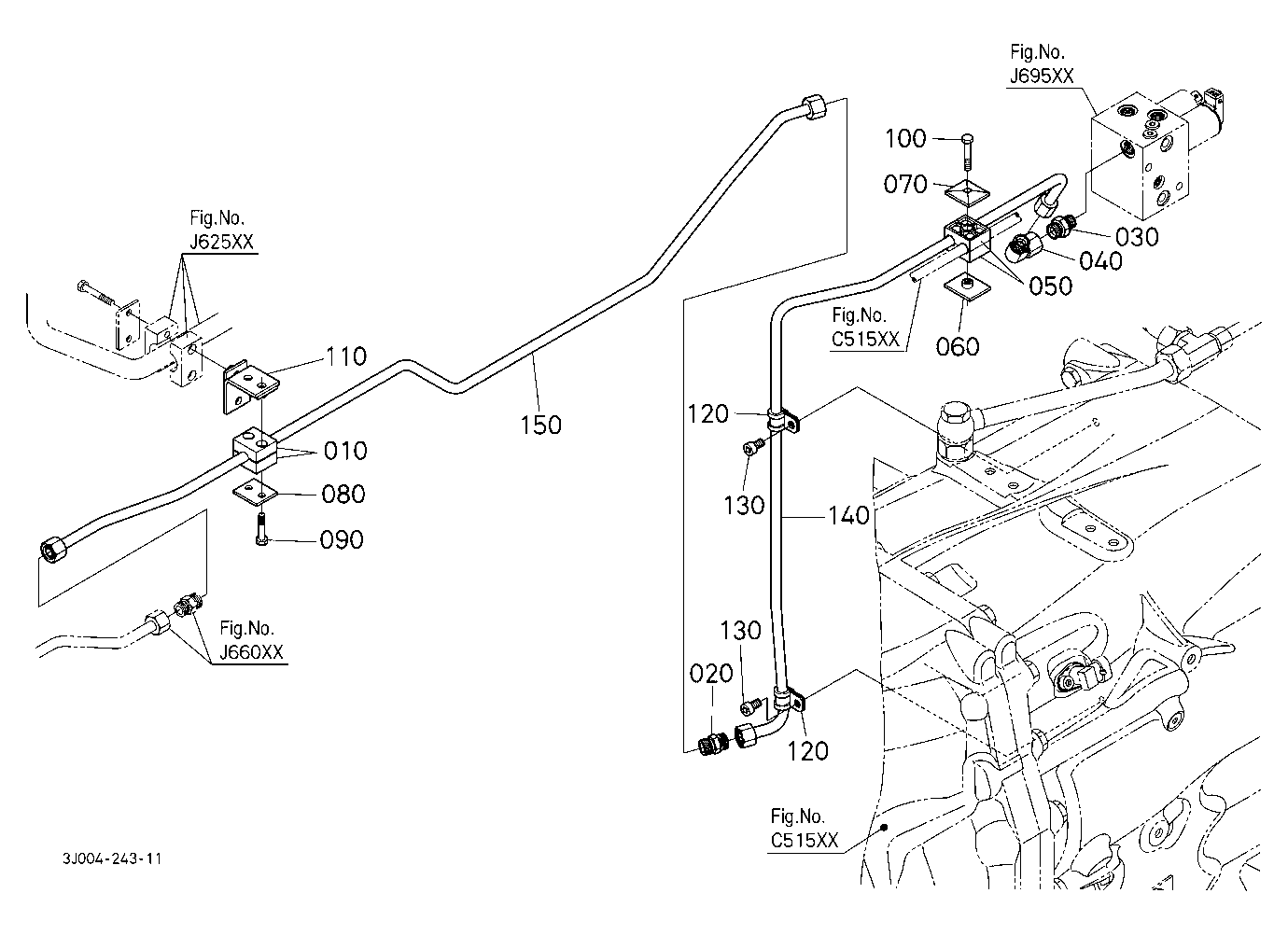 Fig.No.
J695XX

100

070

030

040

050

Fig.No.
C515XX

060

Fig.No.
J625XX

110

150

010

080

090

120

130

140

Fig.No.
J660XX

130

020

120

Fig.No.
C515XX

3J004-243-11