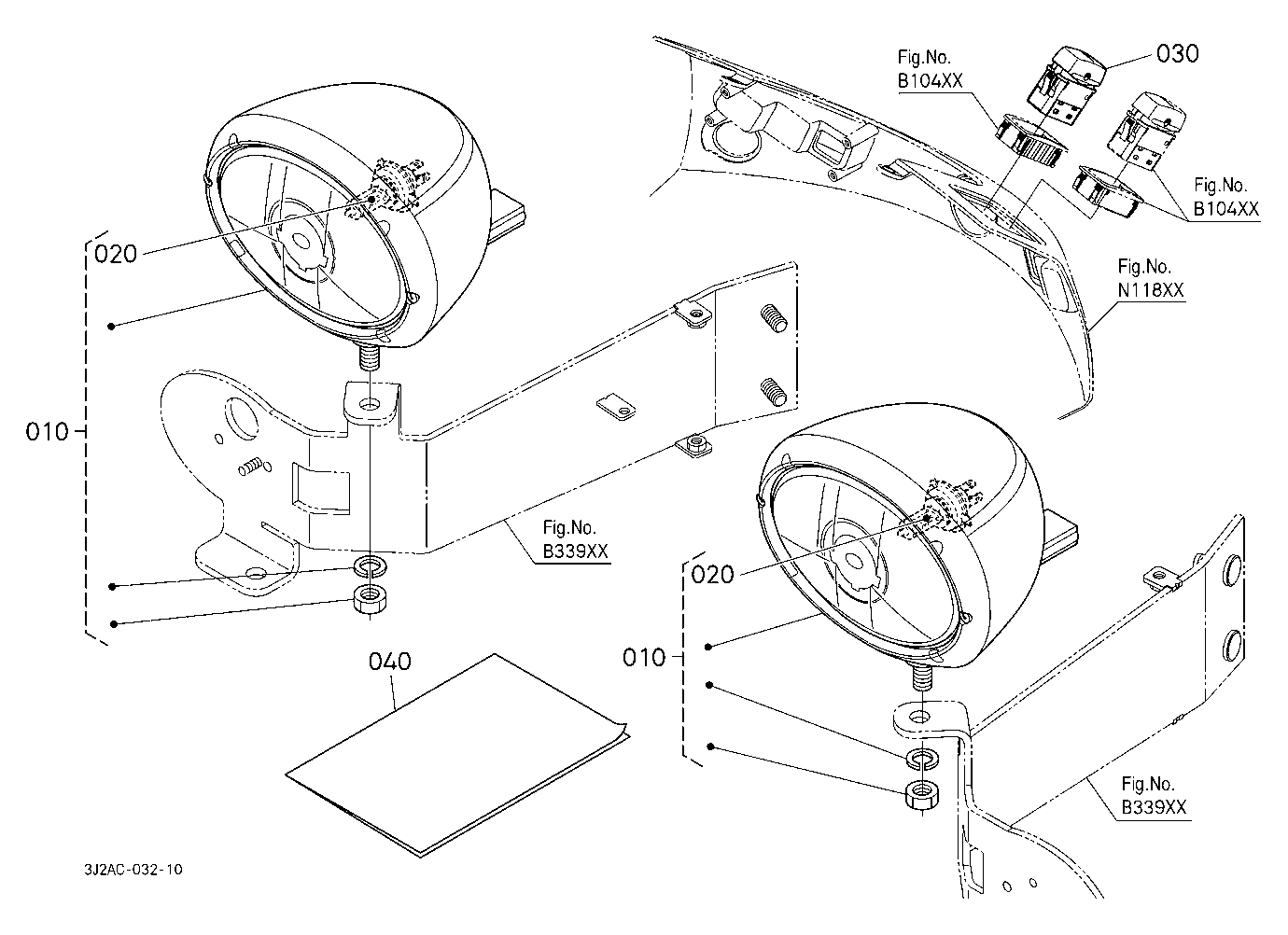 Fig.No.
B104XX

030

Fig.No.
B104XX

Fig.No.
N118XX

020

010

Fig.No.
B339XX

020

010

040

Fig.No.
B339XX

3J2AC-032-10