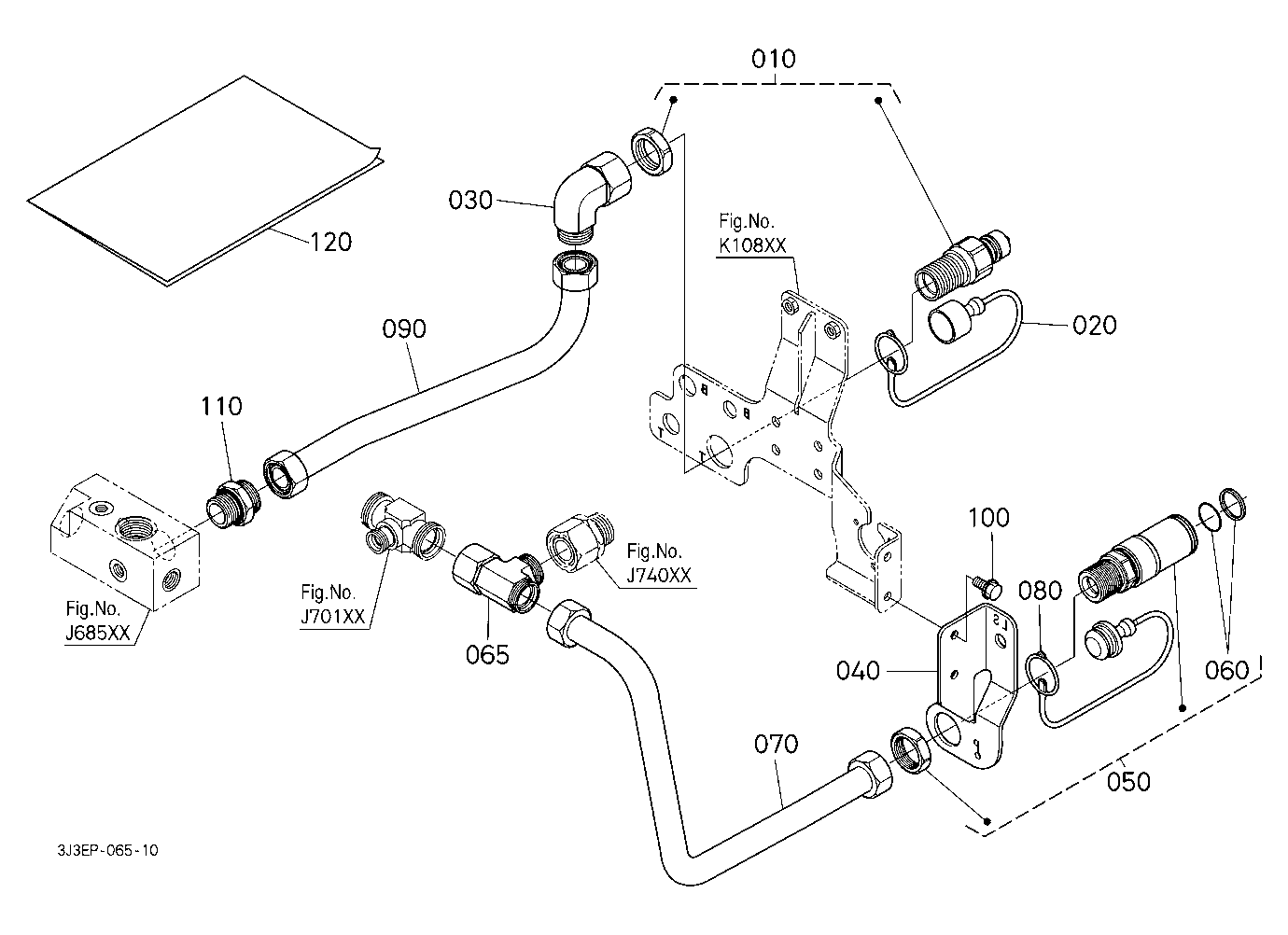 010

030

120

Fig.No.
K108XX

020

090

110

100

080

Fig.No.
J740XX

Fig.No.
J701XX

Fig.No.
J685XX

065

040

060

070

050

3J3EP-065-10