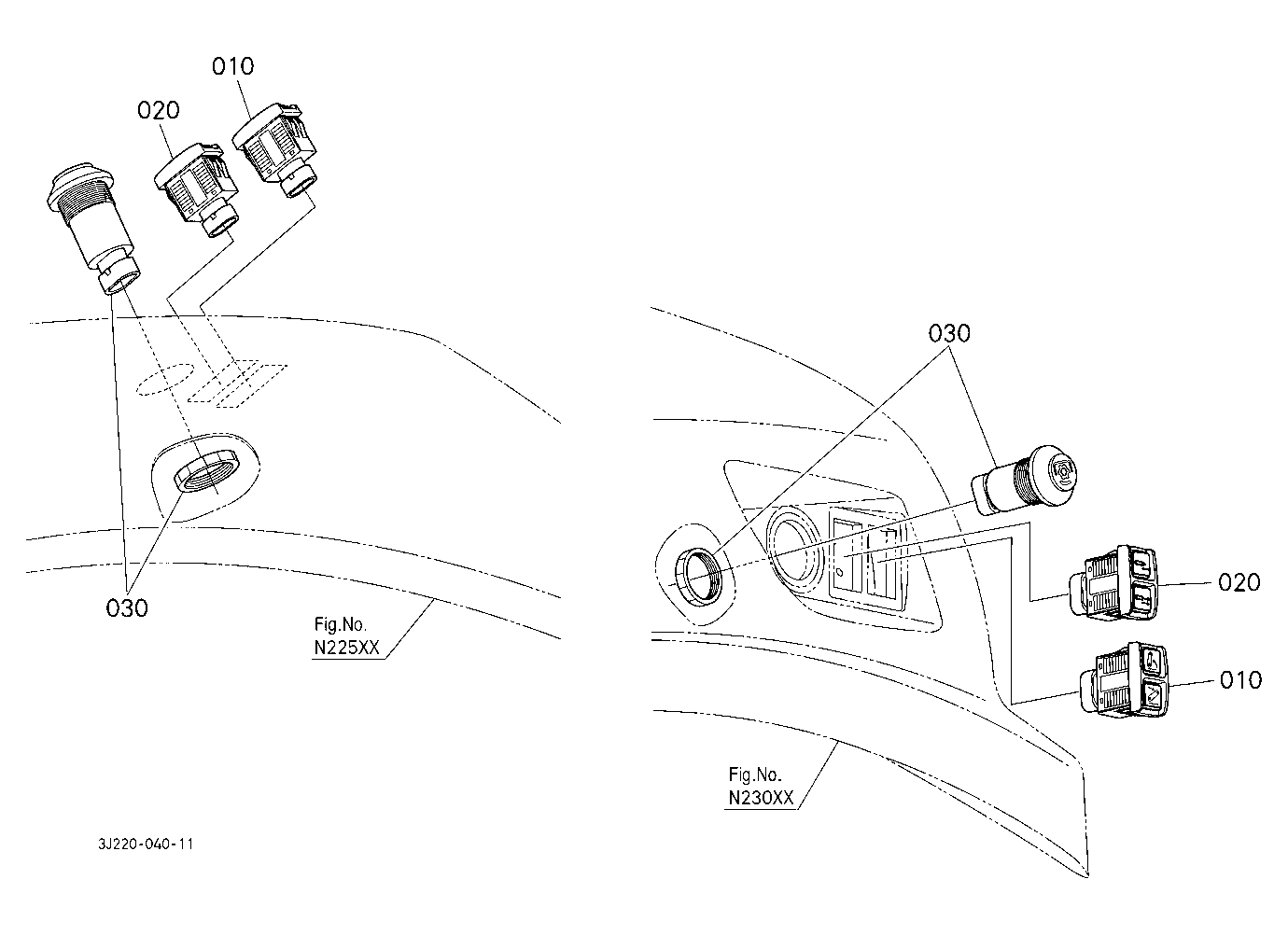 010
020
030
Fig.No.
N225XX
3J220-040-11
030
020
010
Fig.No.
N230XX