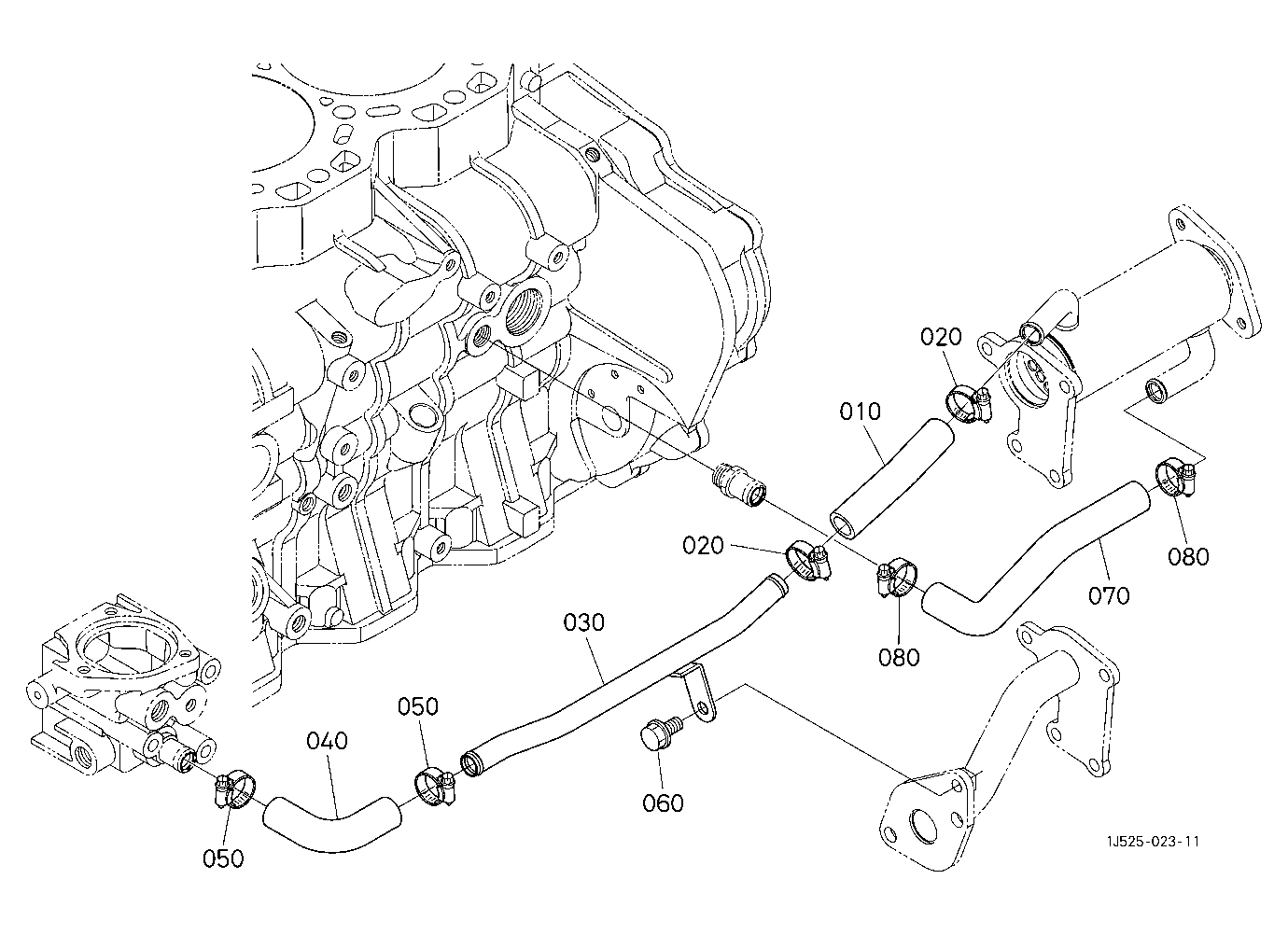 020
010
020
080
070
080
030
050
040
060
050
1J525-023-11