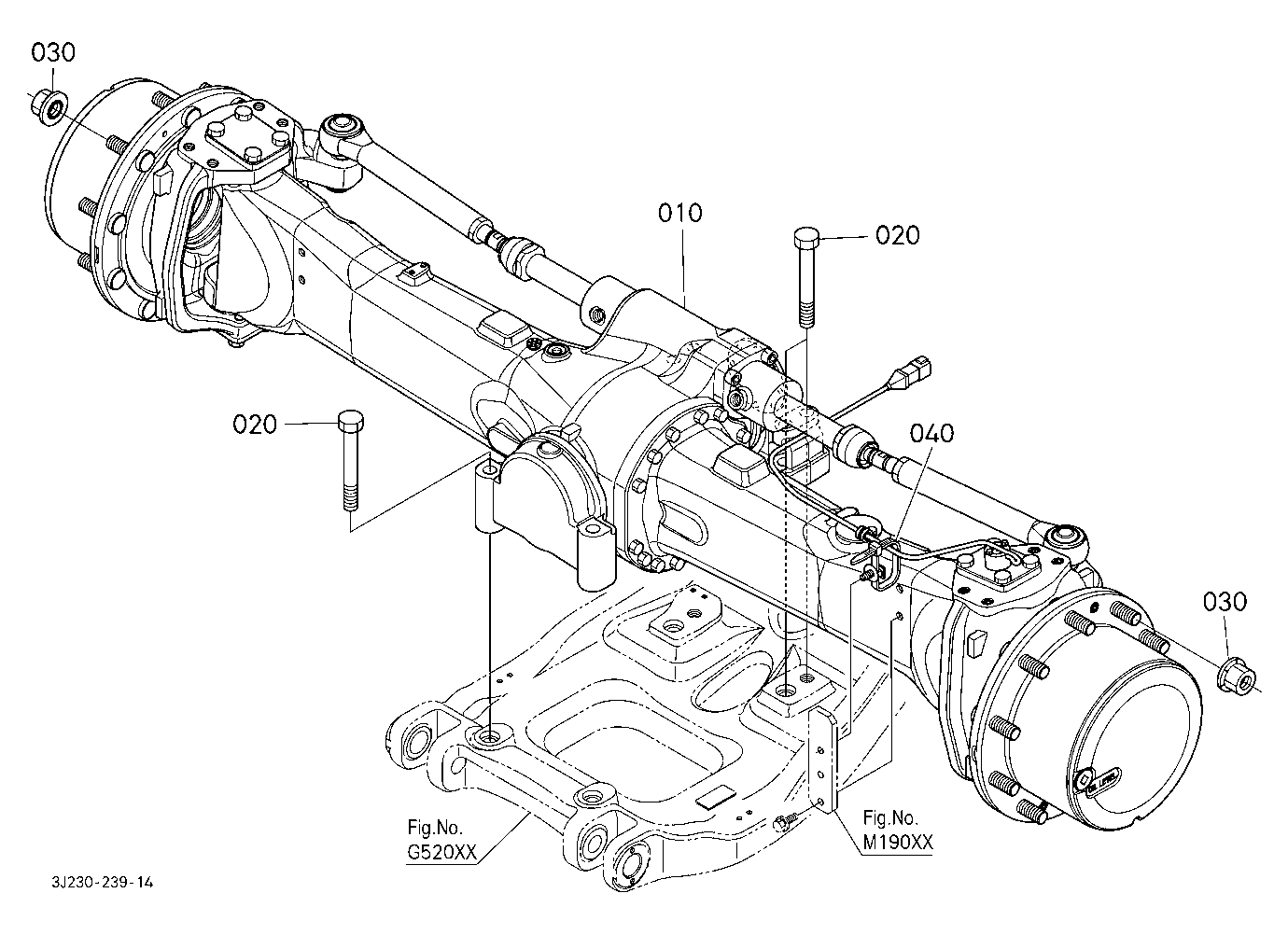 030

010

020

020

040

030

Fig.No.
G520XX

Fig.No.
M190XX

3J230-239-14