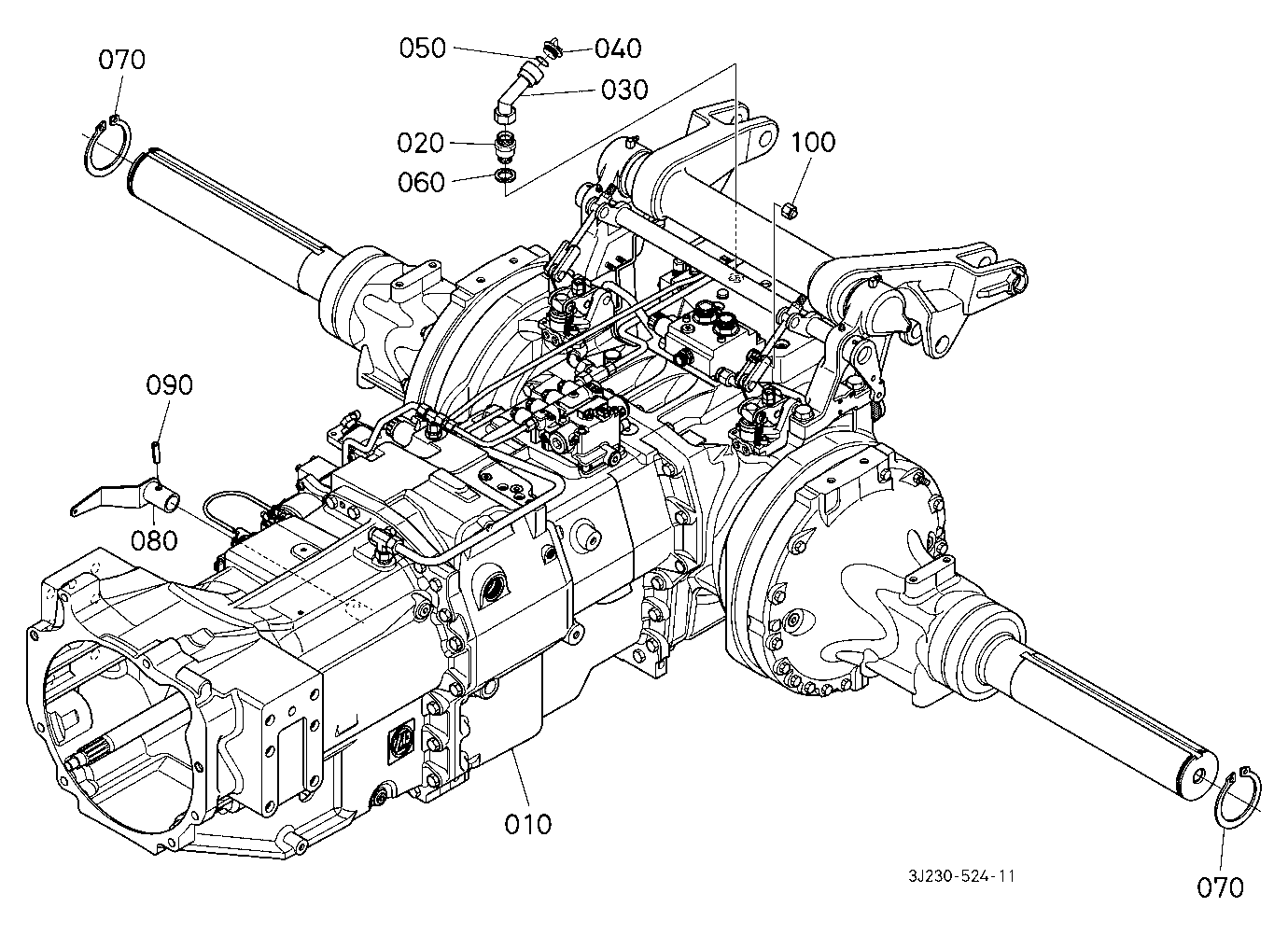 070
050
040
030
020
060
100
090
080
010
3J230-524-11
070