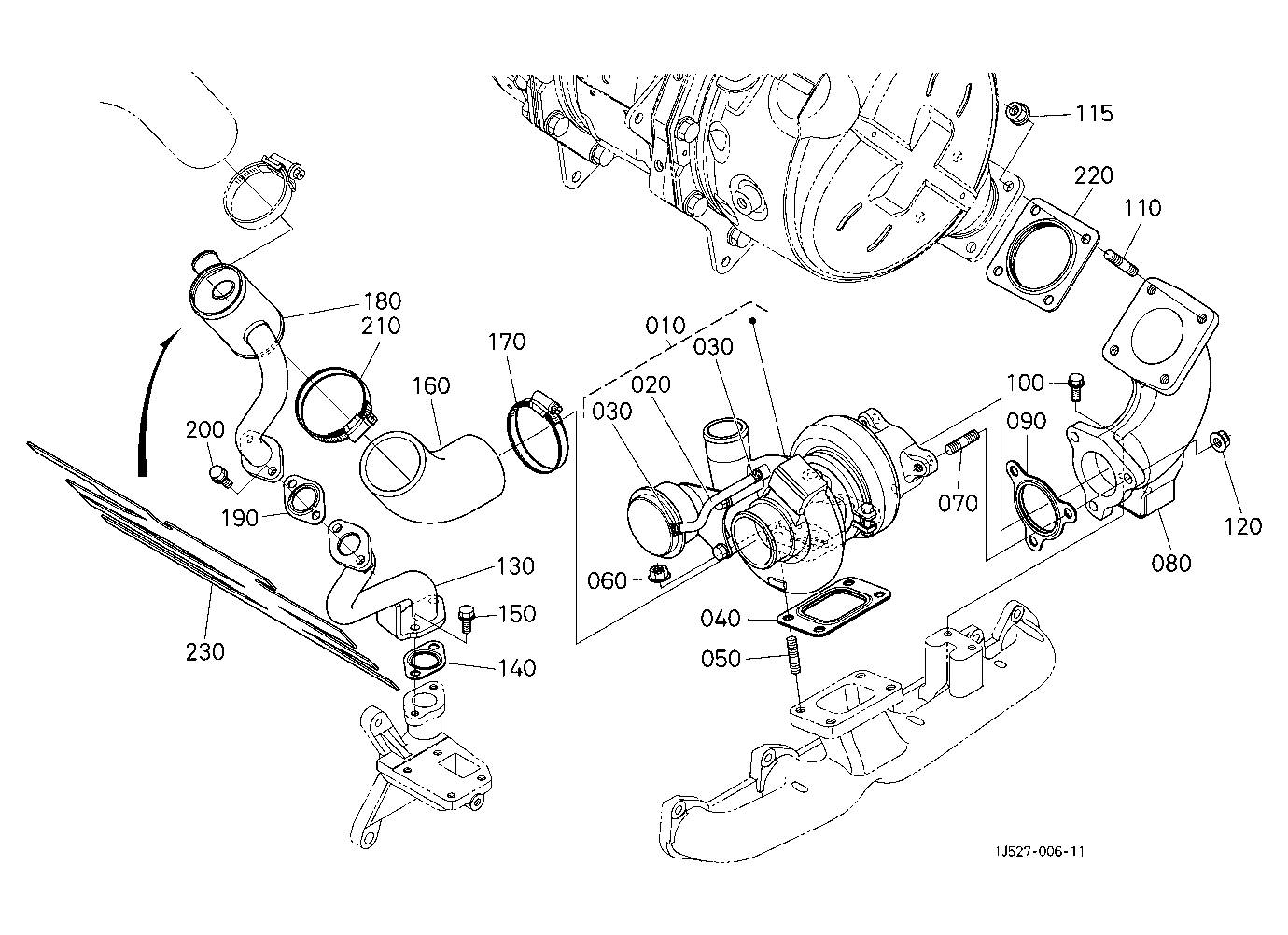 115
220
110
180
210
170
010
030
160
020
030
100
090
200
070
120
190
080
130
060
150
040
230
140
050
1J527-006-11