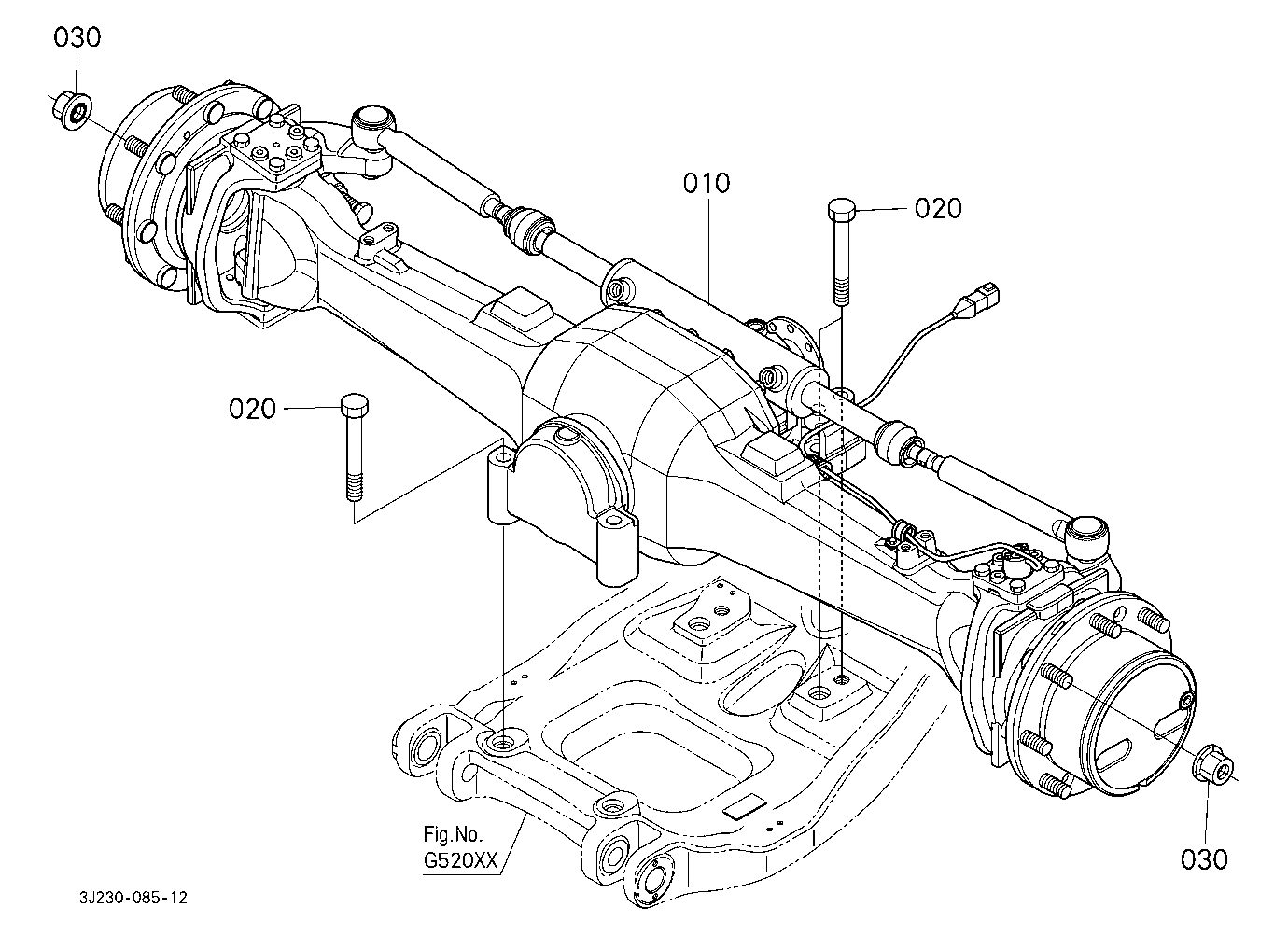 030

010

020

020

Fig.No.
G520XX

030

3J230-085-12