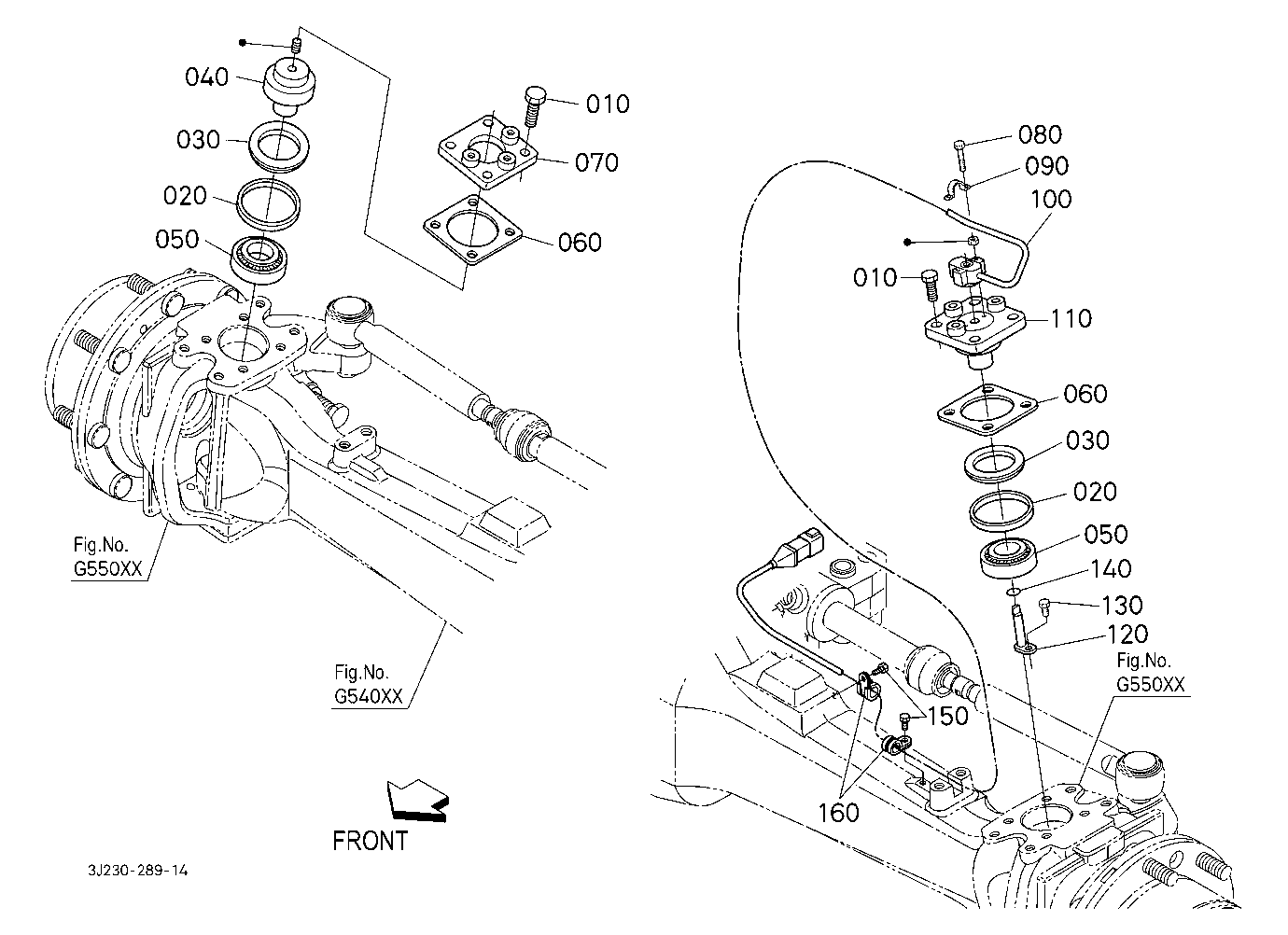 040
030
020
050
010
070
060
Fig.No.
G550XX
Fig.No.
G540XX
FRONT
3J230-289-14
080
090
100
010
110
060
030
020
050
140
130
120
Fig.No.
G550XX
150
160