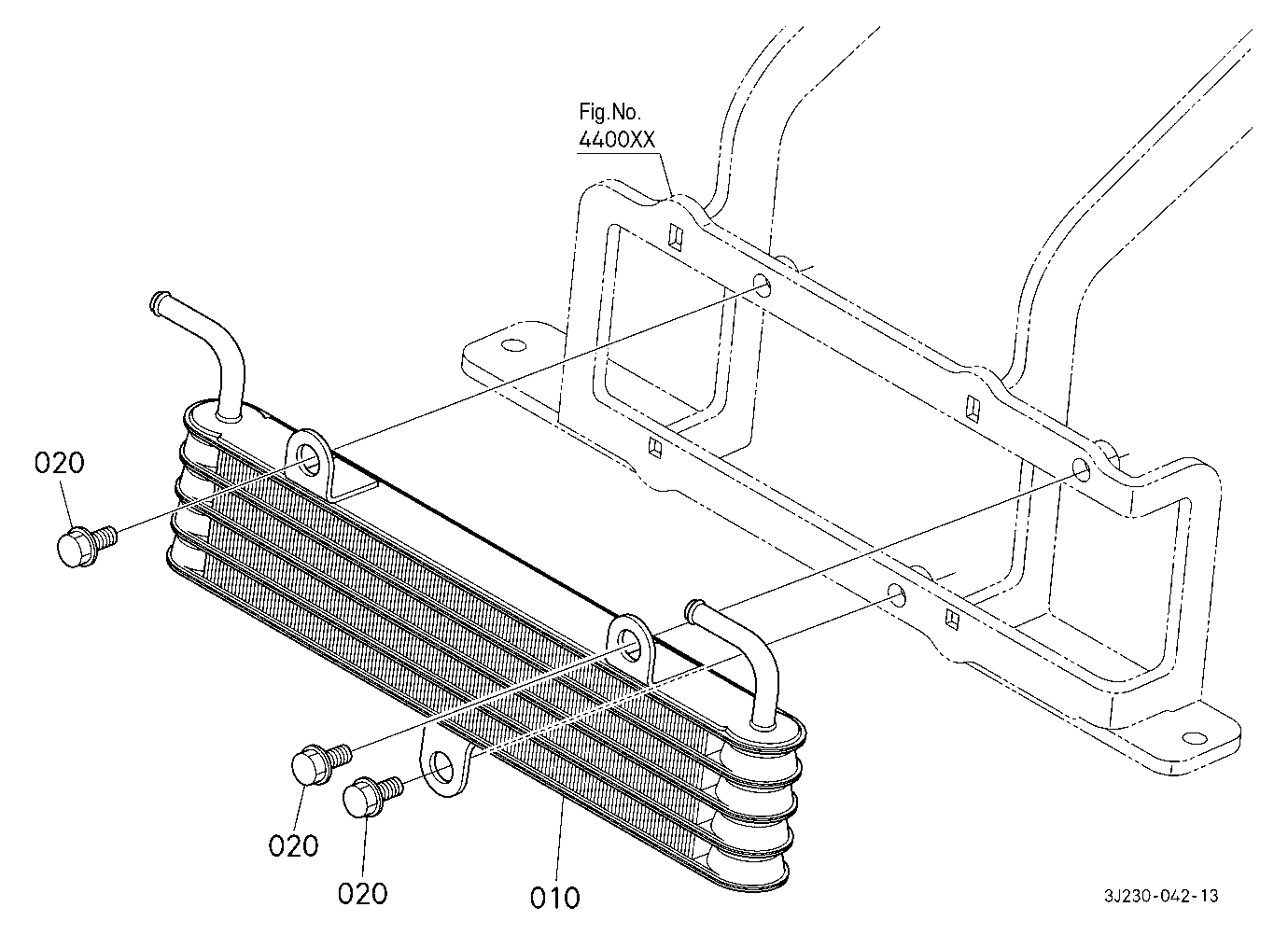 Fig.No.
4400XX

020

020

020

010

3J230-042-13