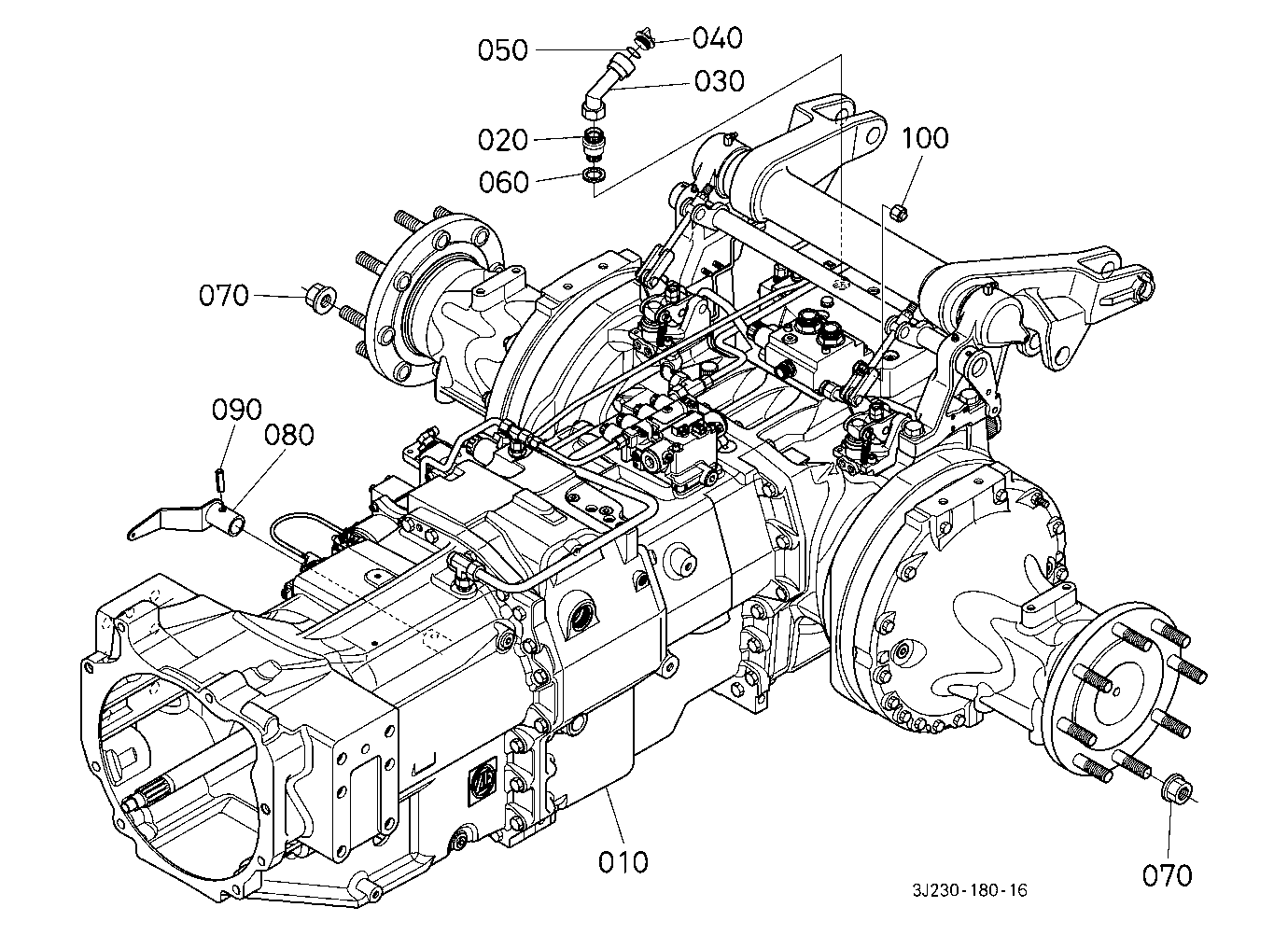 050
040
030
020
060
100
070
090
080
010
070
3J230-180-16