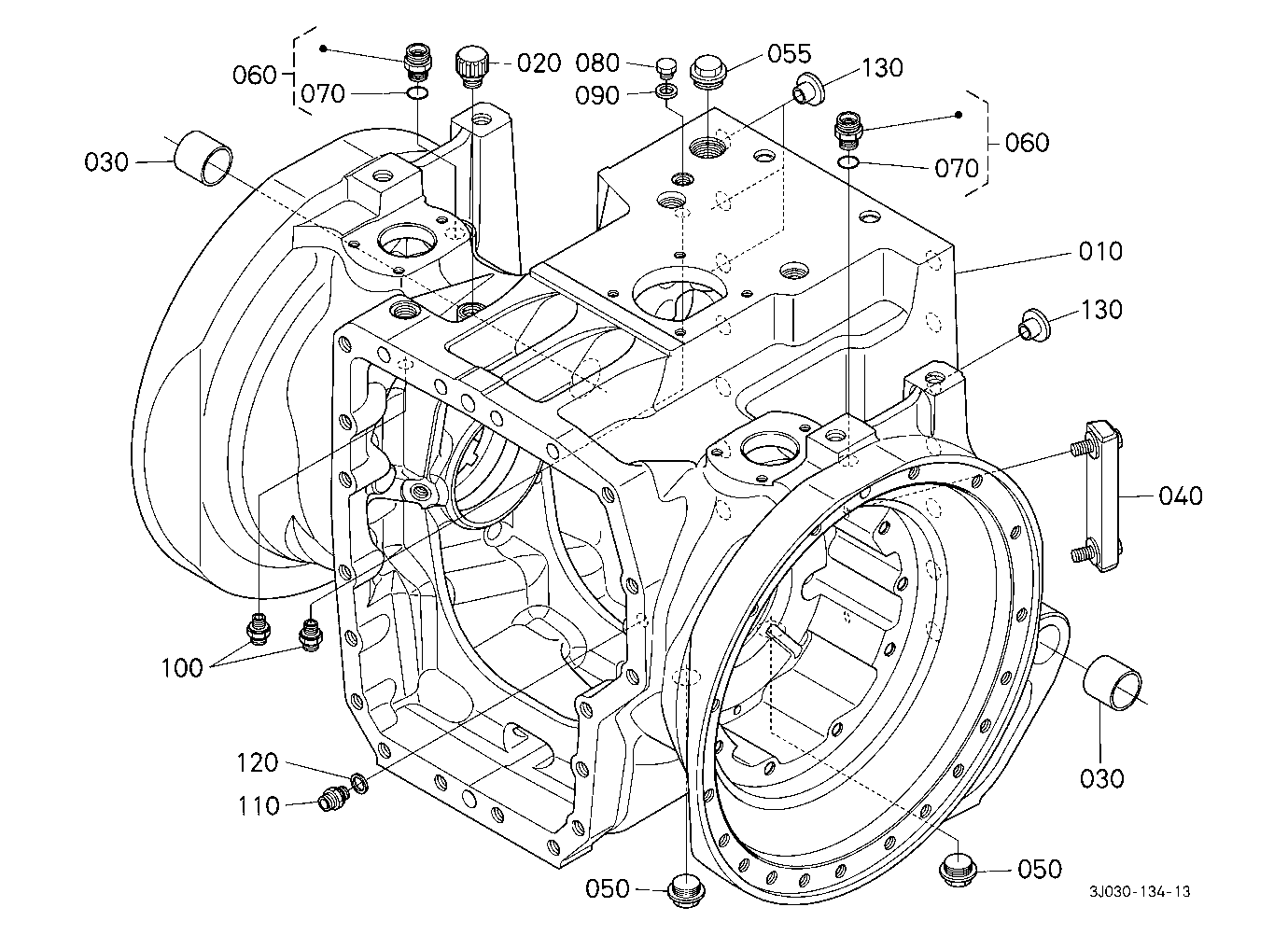 060
070
020
080
090
055
130
060
070
030
010
130
040
100
120
110
030
050
050
3J030-134-13