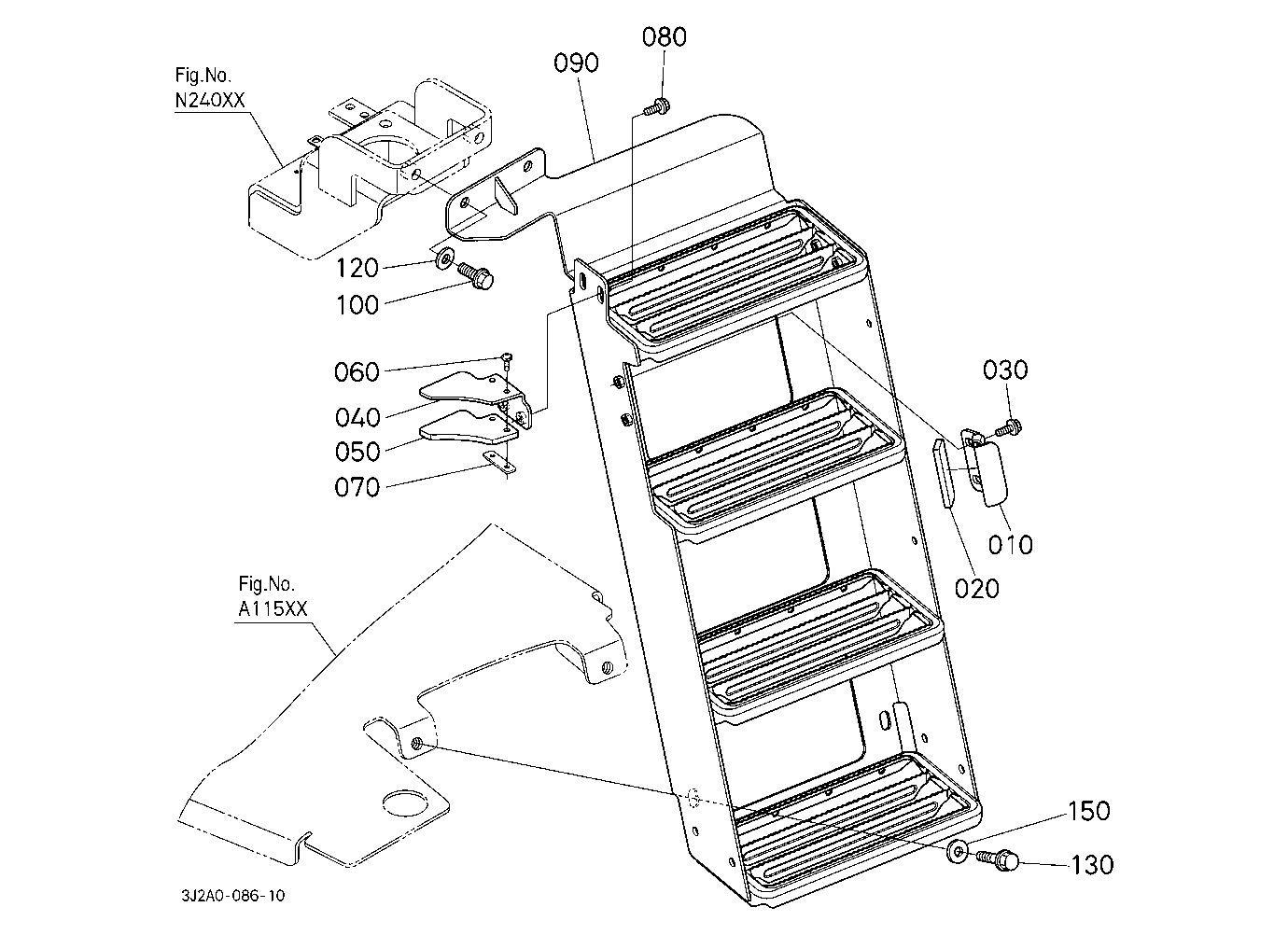 Fig.No.
N240XX

090

080

120

100

060

040

050

070

030

010

020

Fig.No.
A115XX

150

130

3J2A0-086-10